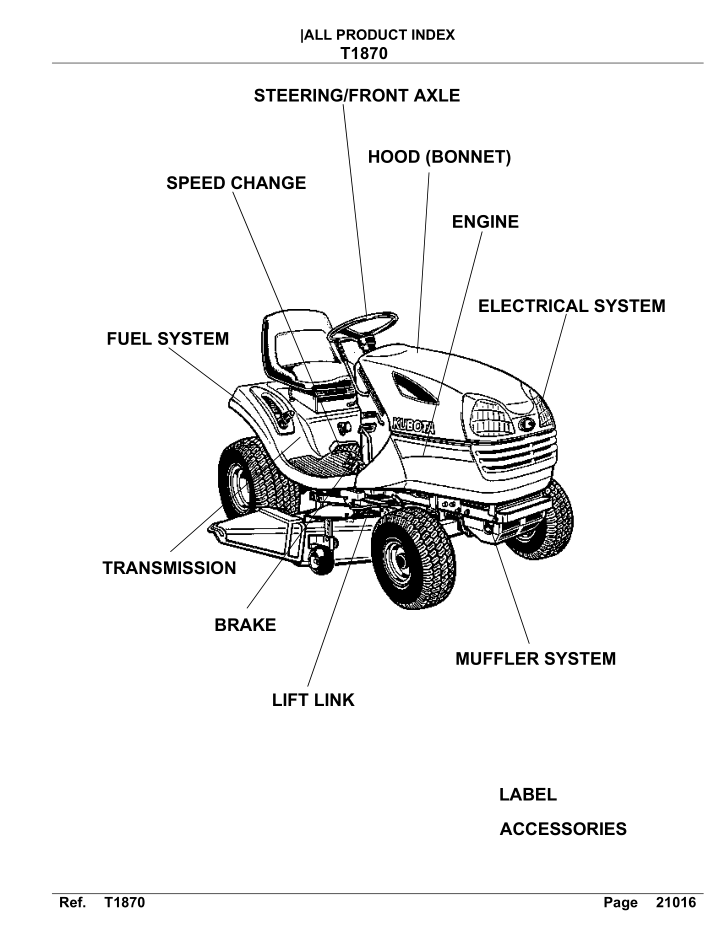 |ALL PRODUCT INDEX
T1870

STEERING/FRONT AXLE

HOOD (BONNET)

SPEED CHANGE

ENGINE

ELECTRICAL SYSTEM

FUEL SYSTEM

KUBOTA

TRANSMISSION

BRAKE

MUFFLER SYSTEM

LIFT LINK

LABEL

ACCESSORIES

Ref. T1870 Page 21016