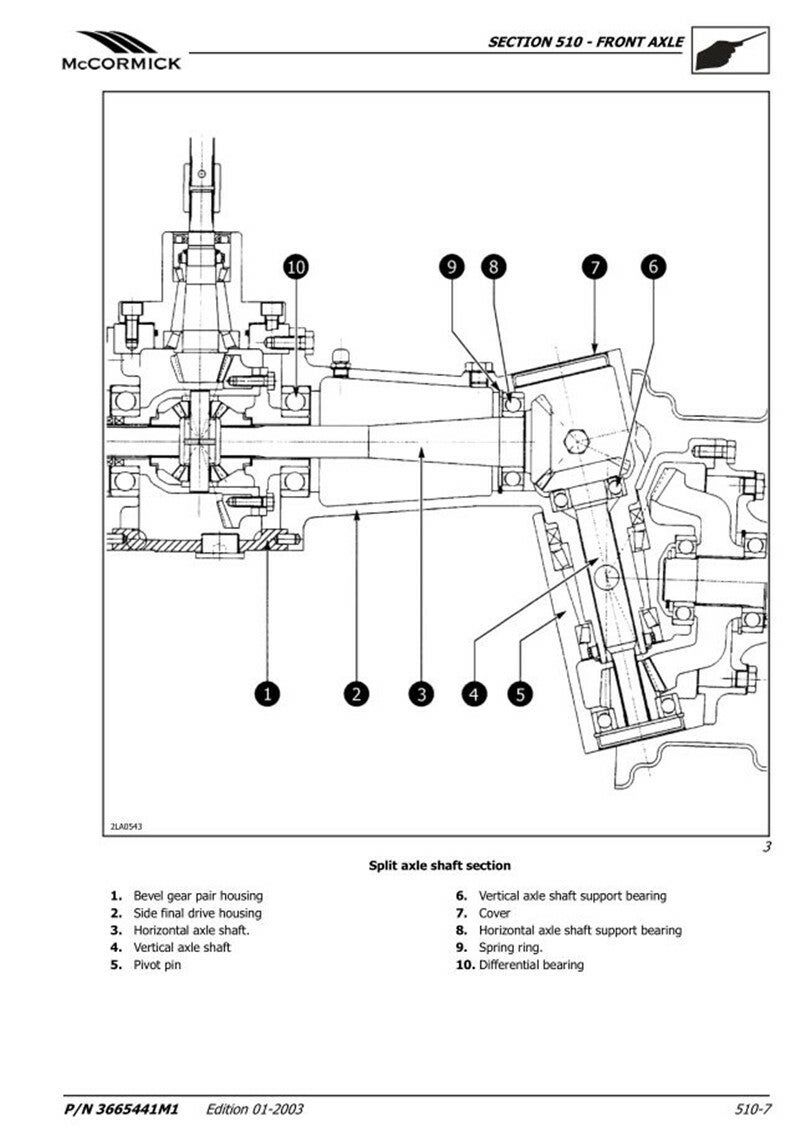 McCORMICK

SECTION 510 - FRONT AXLE

10 9 8 7 6

1 2 3 4 5

2LA0543

3

Split axle shaft section

1. Bevel gear pair housing
2. Side final drive housing
3. Horizontal axle shaft.
4. Vertical axle shaft
5. Pivot pin

6. Vertical axle shaft support bearing
7. Cover
8. Horizontal axle shaft support bearing
9. Spring ring.
10. Differential bearing

P/N 3665441M1 Edition 01-2003 510-7