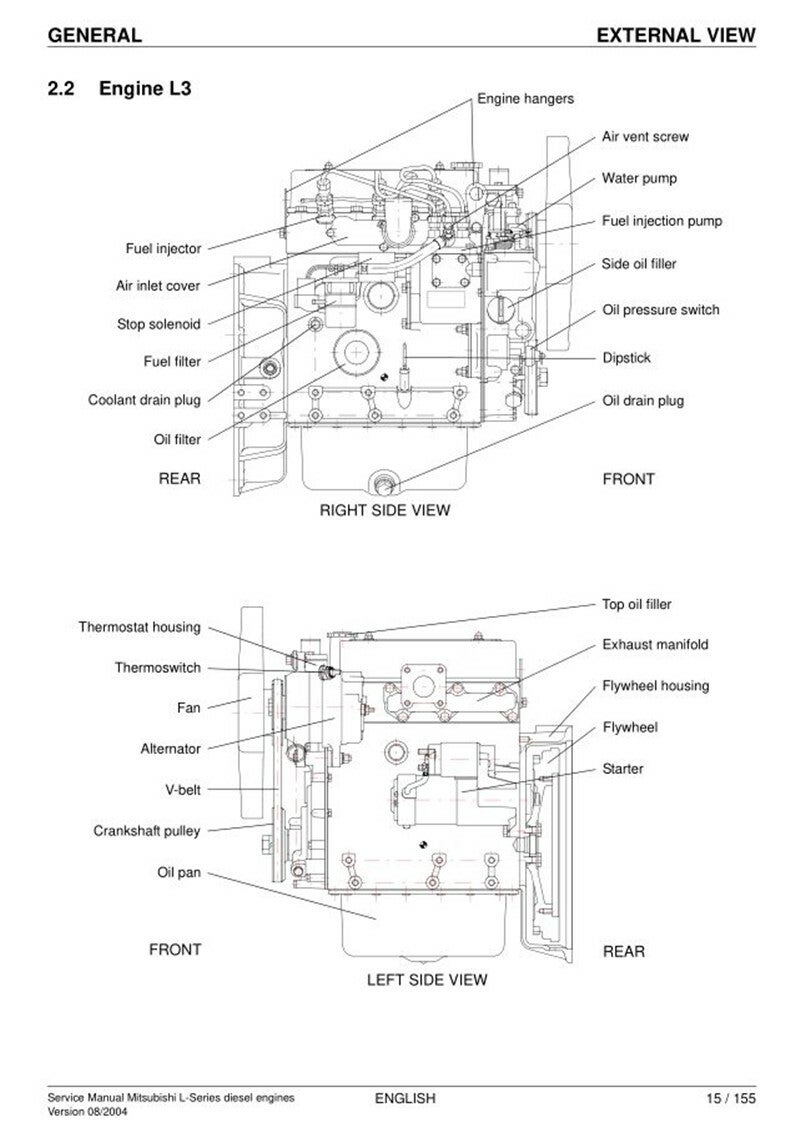 GENERAL

EXTERNAL VIEW

2.2 Engine L3

Engine hangers

Air vent screw

Water pump

Fuel injection pump

Side oil filler

Oil pressure switch

Dipstick

Oil drain plug

Fuel injector

Air inlet cover

Stop solenoid

Fuel filter

Coolant drain plug

Oil filter

REAR

FRONT

RIGHT SIDE VIEW

Top oil filler

Exhaust manifold

Flywheel housing

Flywheel

Starter

Thermostat housing

Thermoswitch

Fan

Alternator

V-belt

Crankshaft pulley

Oil pan

FRONT

REAR

LEFT SIDE VIEW

Service Manual Mitsubishi L-Series diesel engines
Version 08/2004

ENGLISH

15 / 155