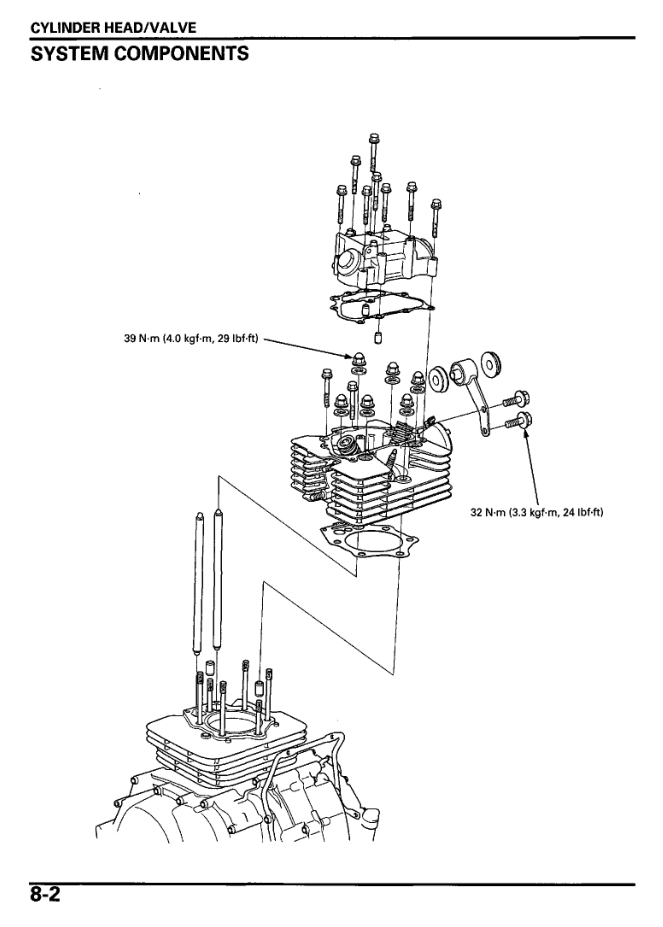 CYLINDER HEAD/VALVE

SYSTEM COMPONENTS

39 N·m (4.0 kgf·m, 29 lbf·ft)

32 N·m (3.3 kgf·m, 24 lbf·ft)

8-2