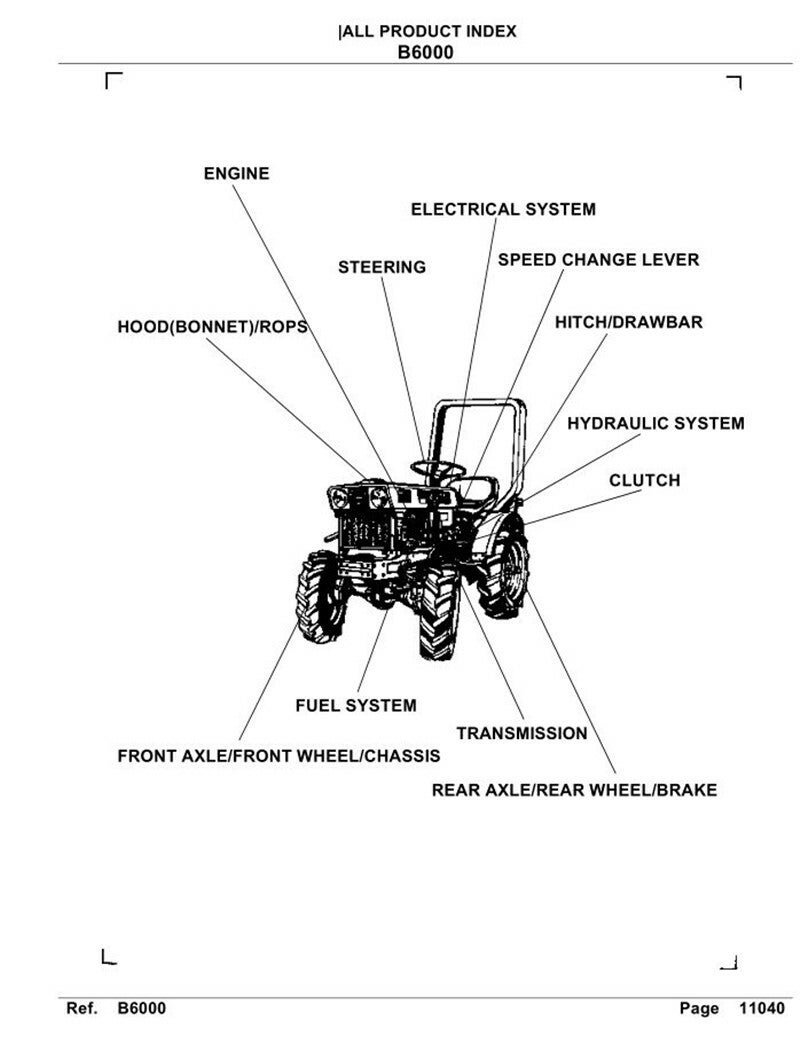 |ALL PRODUCT INDEX
B6000

ENGINE

ELECTRICAL SYSTEM

STEERING

SPEED CHANGE LEVER

HOOD(BONNET)/ROPS

HITCH/DRAWBAR

HYDRAULIC SYSTEM

CLUTCH

FUEL SYSTEM

TRANSMISSION

FRONT AXLE/FRONT WHEEL/CHASSIS

REAR AXLE/REAR WHEEL/BRAKE

Ref. B6000

Page 11040