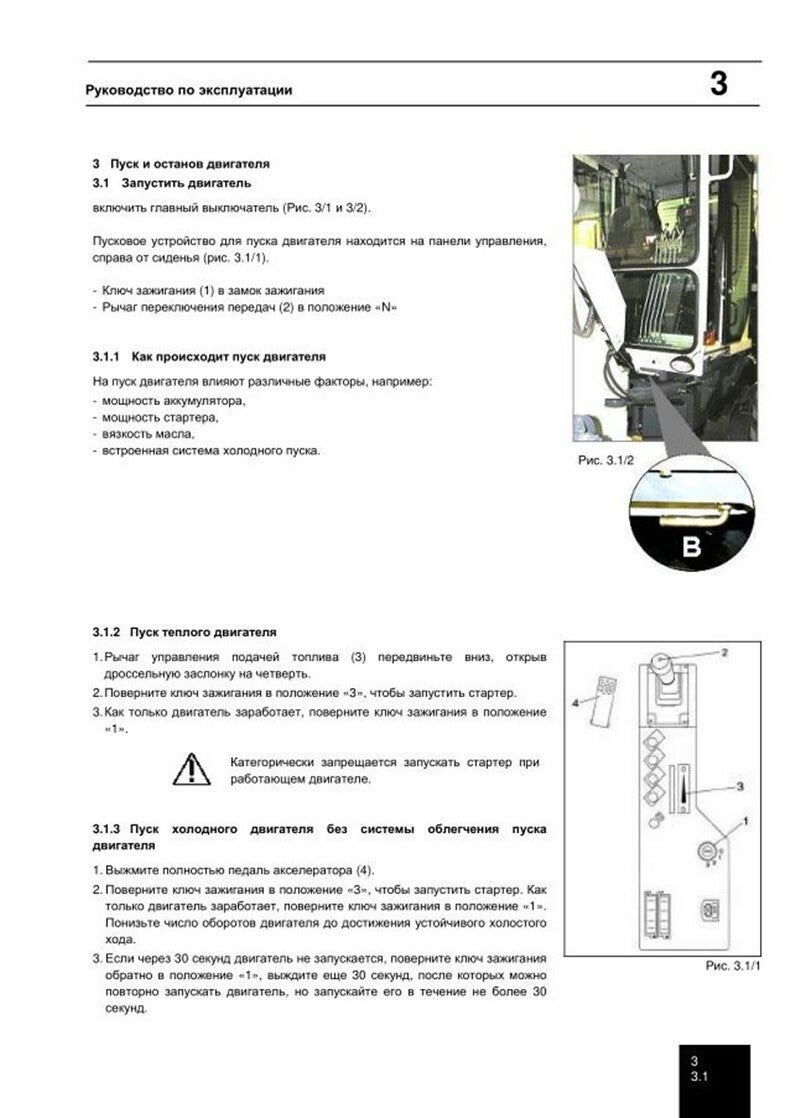 Руководство по эксплуатации

3

3 Пуск и останов двигателя

3.1 Запустить двигатель

включить главный выключатель (Рис. 3/1 и 3/2).

Пусковое устройство для пуска двигателя находится на панели управления, справа от сиденья (рис. 3.1/1).

- Ключ зажигания (1) в замок зажигания
- Рычаг переключения передач (2) в положение «N»

3.1.1 Как происходит пуск двигателя

На пуск двигателя влияют различные факторы, например:
- мощность аккумулятора,
- мощность стартера,
- вязкость масла,
- встроенная система холодного пуска.

Рис. 3.1/2

B

3.1.2 Пуск теплого двигателя

1. Рычаг управления подачей топлива (3) передвиньте вниз, открыв дроссельную заслонку на четверть.
2. Поверните ключ зажигания в положение «3», чтобы запустить стартер.
3. Как только двигатель заработает, поверните ключ зажигания в положение «1».

Категорически запрещается запускать стартер при работающем двигателе.

3.1.3 Пуск холодного двигателя без системы облегчения пуска двигателя

1. Выжмите полностью педаль акселератора (4).
2. Поверните ключ зажигания в положение «3», чтобы запустить стартер. Как только двигатель заработает, поверните ключ зажигания в положение «1». Понизьте число оборотов двигателя до достижения устойчивого холостого хода.
3. Если через 30 секунд двигатель не запускается, поверните ключ зажигания обратно в положение «1», выждите еще 30 секунд, после которых можно повторно запускать двигатель, но запускайте его в течение не более 30 секунд.

2
4
3
1

Рис. 3.1/1

3
3.1