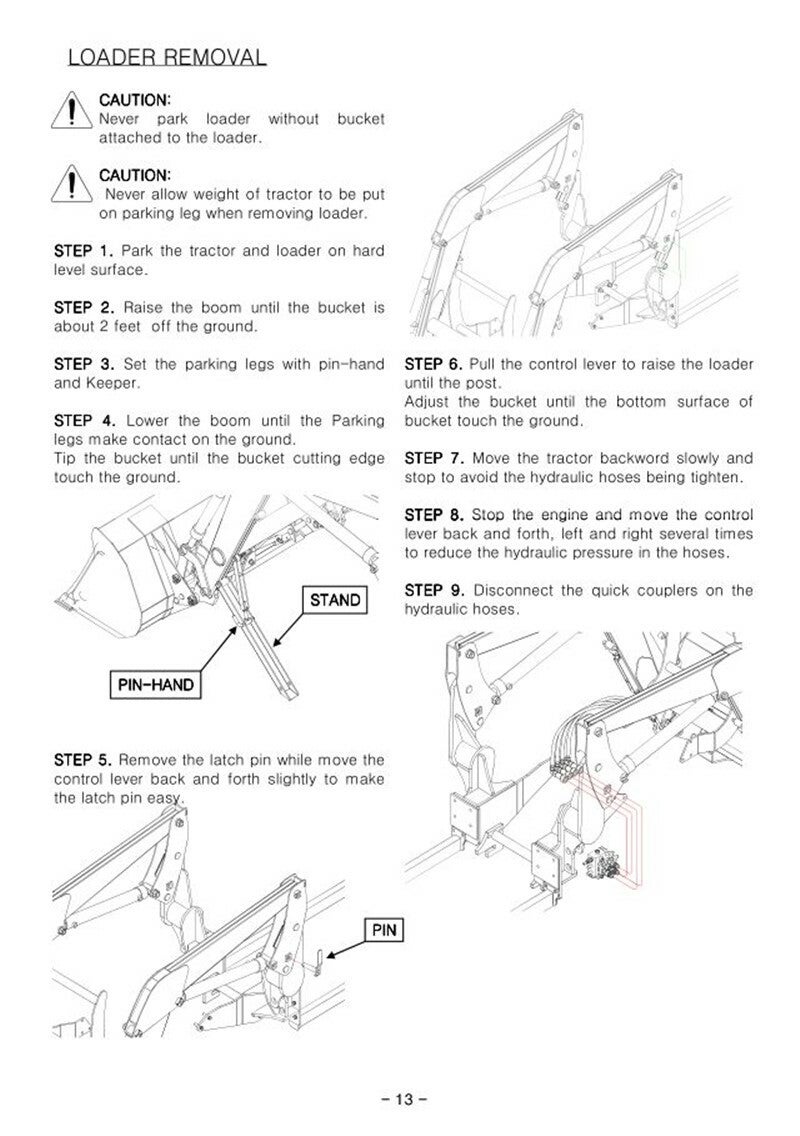 LOADER REMOVAL

CAUTION:
Never park loader without bucket attached to the loader.

CAUTION:
Never allow weight of tractor to be put on parking leg when removing loader.

STEP 1. Park the tractor and loader on hard level surface.

STEP 2. Raise the boom until the bucket is about 2 feet off the ground.

STEP 3. Set the parking legs with pin-hand and Keeper.

STEP 4. Lower the boom until the Parking legs make contact on the ground.
Tip the bucket until the bucket cutting edge touch the ground.

STAND

PIN-HAND

STEP 5. Remove the latch pin while move the control lever back and forth slightly to make the latch pin easy.

PIN

STEP 6. Pull the control lever to raise the loader until the post.
Adjust the bucket until the bottom surface of bucket touch the ground.

STEP 7. Move the tractor backword slowly and stop to avoid the hydraulic hoses being tighten.

STEP 8. Stop the engine and move the control lever back and forth, left and right several times to reduce the hydraulic pressure in the hoses.

STEP 9. Disconnect the quick couplers on the hydraulic hoses.

- 13 -