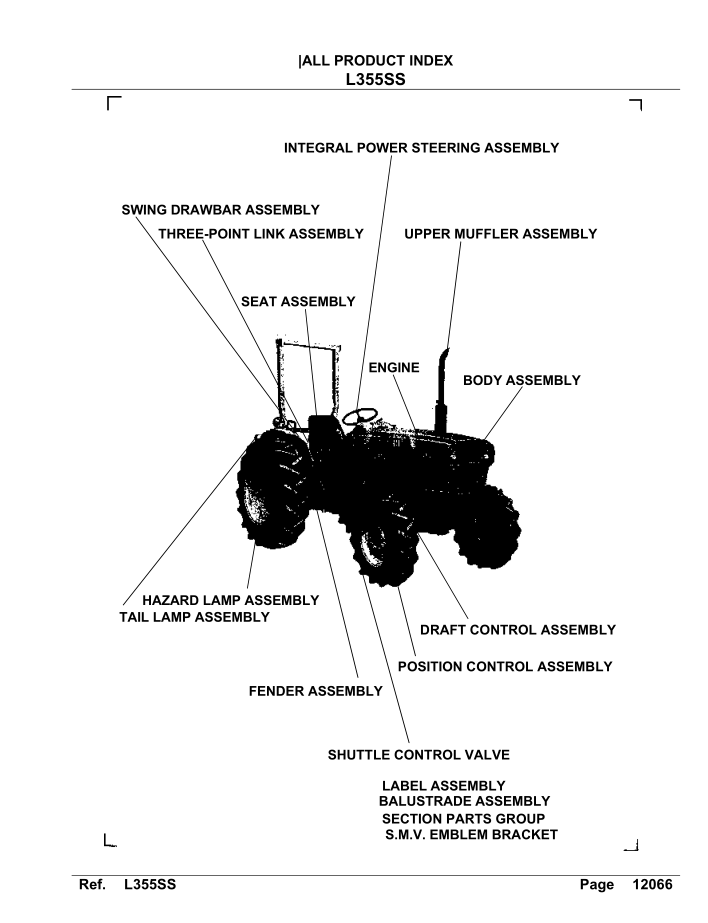 |ALL PRODUCT INDEX
L355SS

INTEGRAL POWER STEERING ASSEMBLY

SWING DRAWBAR ASSEMBLY

THREE-POINT LINK ASSEMBLY

UPPER MUFFLER ASSEMBLY

SEAT ASSEMBLY

ENGINE

BODY ASSEMBLY

HAZARD LAMP ASSEMBLY

TAIL LAMP ASSEMBLY

DRAFT CONTROL ASSEMBLY

POSITION CONTROL ASSEMBLY

FENDER ASSEMBLY

SHUTTLE CONTROL VALVE

LABEL ASSEMBLY
BALUSTRADE ASSEMBLY
SECTION PARTS GROUP
S.M.V. EMBLEM BRACKET

Ref. L355SS Page 12066