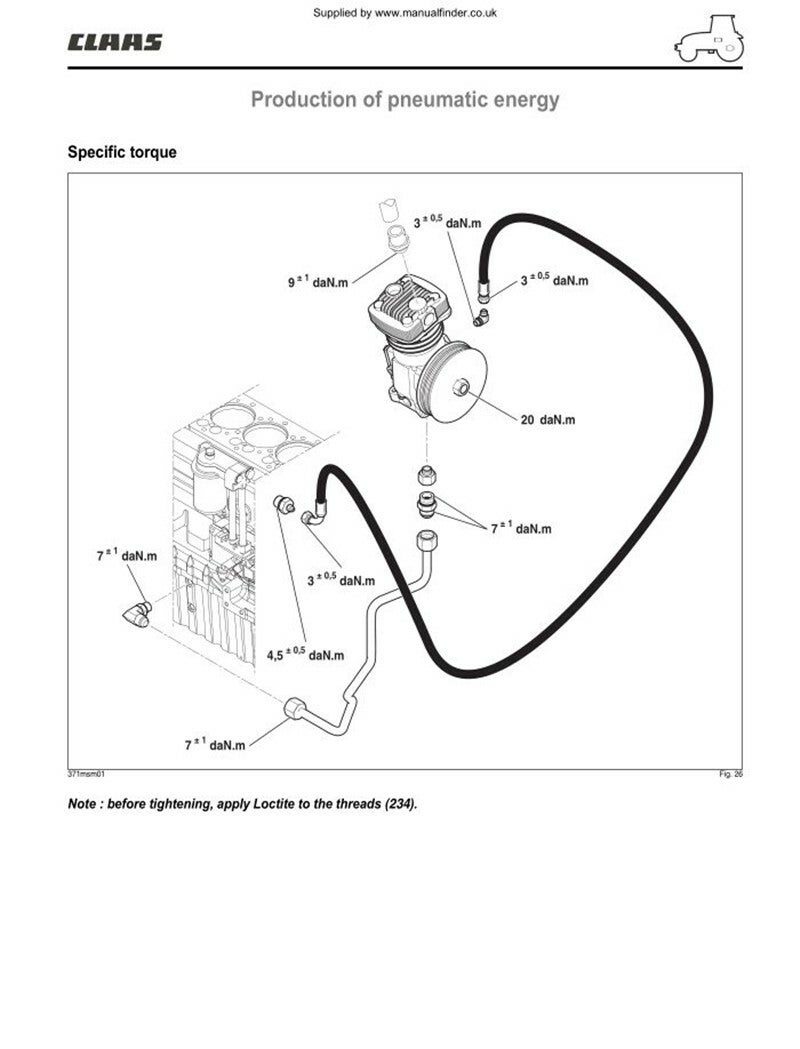 Supplied by www.manualfinder.co.uk

CLAAS

Production of pneumatic energy

Specific torque

$3^{\pm 0,5}$ daN.m

$9^{\pm 1}$ daN.m

$3^{\pm 0,5}$ daN.m

20 daN.m

$7^{\pm 1}$ daN.m

$7^{\pm 1}$ daN.m

$3^{\pm 0,5}$ daN.m

$4,5^{\pm 0,5}$ daN.m

$7^{\pm 1}$ daN.m

371msm01

Fig. 26

Note : before tightening, apply Loctite to the threads (234).