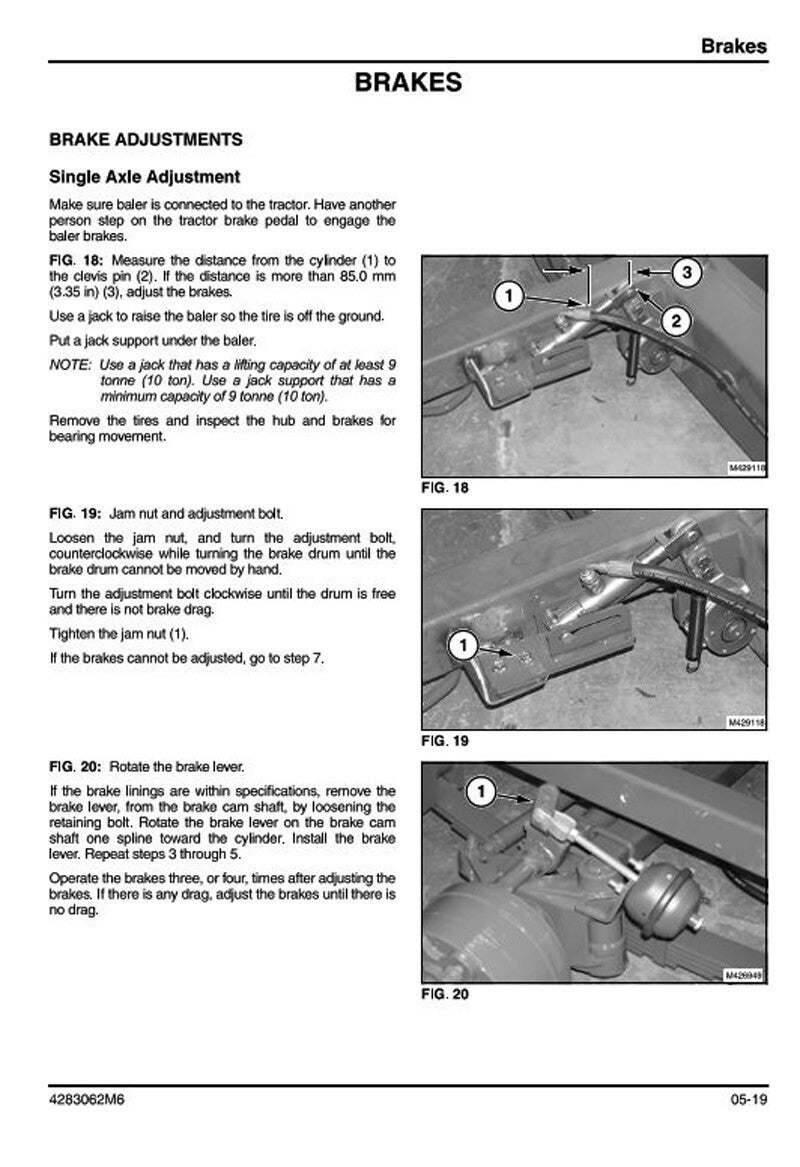 Brakes

BRAKES

BRAKE ADJUSTMENTS

Single Axle Adjustment

Make sure baler is connected to the tractor. Have another person step on the tractor brake pedal to engage the baler brakes.

FIG. 18: Measure the distance from the cylinder (1) to the clevis pin (2). If the distance is more than 85.0 mm (3.35 in) (3), adjust the brakes.

Use a jack to raise the baler so the tire is off the ground.

Put a jack support under the baler.

NOTE: Use a jack that has a lifting capacity of at least 9 tonne (10 ton). Use a jack support that has a minimum capacity of 9 tonne (10 ton).

Remove the tires and inspect the hub and brakes for bearing movement.

1
3
2
M429118
FIG. 18

FIG. 19: Jam nut and adjustment bolt.

Loosen the jam nut, and turn the adjustment bolt, counterclockwise while turning the brake drum until the brake drum cannot be moved by hand.

Turn the adjustment bolt clockwise until the drum is free and there is not brake drag.

Tighten the jam nut (1).

If the brakes cannot be adjusted, go to step 7.

1
M429118
FIG. 19

FIG. 20: Rotate the brake lever.

If the brake linings are within specifications, remove the brake lever, from the brake cam shaft, by loosening the retaining bolt. Rotate the brake lever on the brake cam shaft one spline toward the cylinder. Install the brake lever. Repeat steps 3 through 5.

Operate the brakes three, or four, times after adjusting the brakes. If there is any drag, adjust the brakes until there is no drag.

1
M426949
FIG. 20

4283062M6
05-19