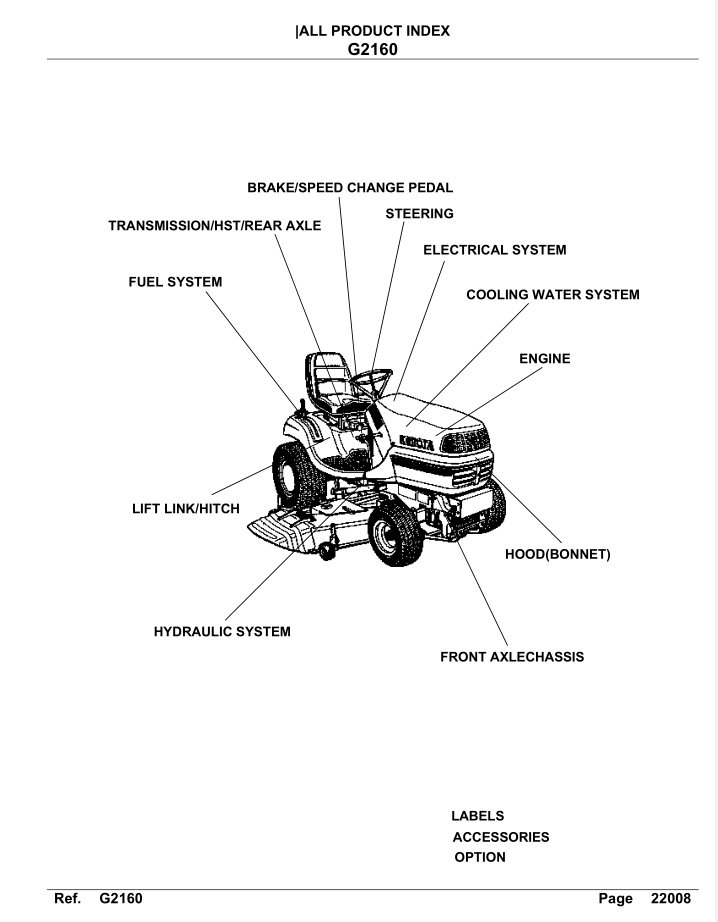 |ALL PRODUCT INDEX
G2160

BRAKE/SPEED CHANGE PEDAL
STEERING
TRANSMISSION/HST/REAR AXLE
ELECTRICAL SYSTEM
FUEL SYSTEM
COOLING WATER SYSTEM
ENGINE
KUBOTA
LIFT LINK/HITCH
HOOD(BONNET)
HYDRAULIC SYSTEM
FRONT AXLECHASSIS

LABELS
ACCESSORIES
OPTION

Ref. G2160 Page 22008