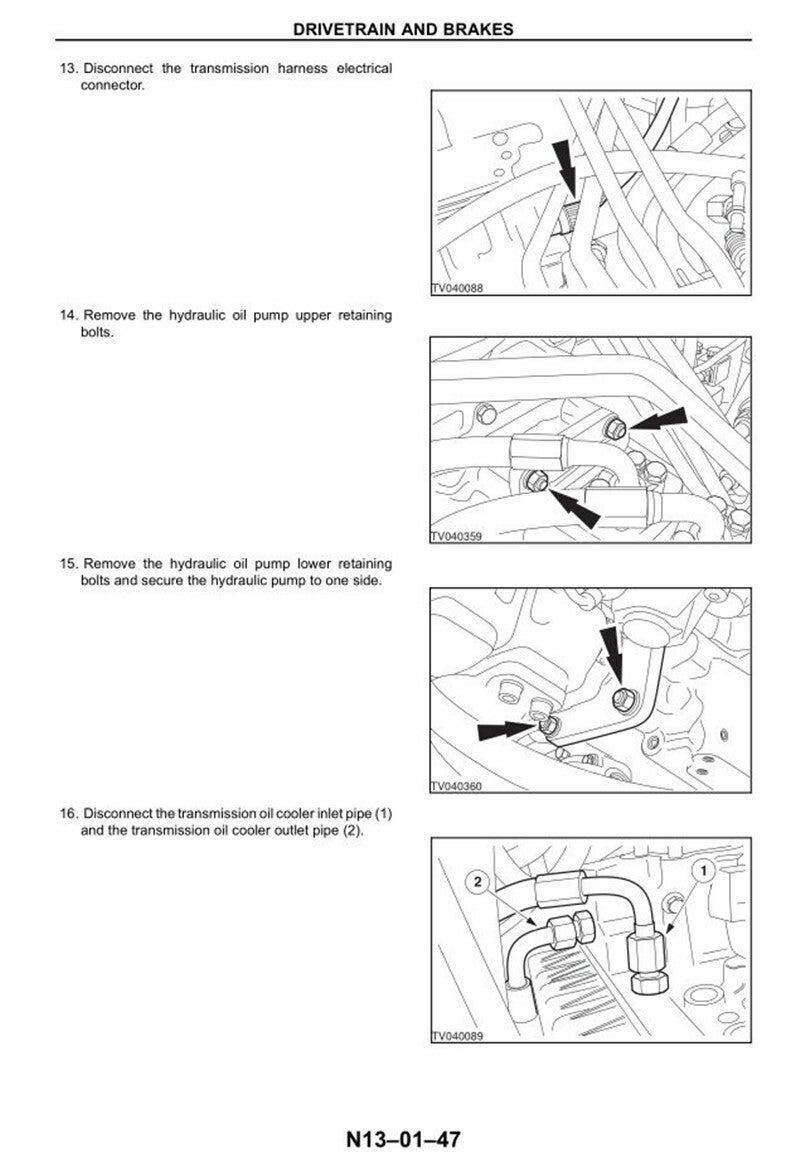 DRIVETRAIN AND BRAKES

13. Disconnect the transmission harness electrical connector.

TV040088

14. Remove the hydraulic oil pump upper retaining bolts.

TV040359

15. Remove the hydraulic oil pump lower retaining bolts and secure the hydraulic pump to one side.

TV040360

16. Disconnect the transmission oil cooler inlet pipe (1) and the transmission oil cooler outlet pipe (2).

2

1

TV040089

N13–01–47