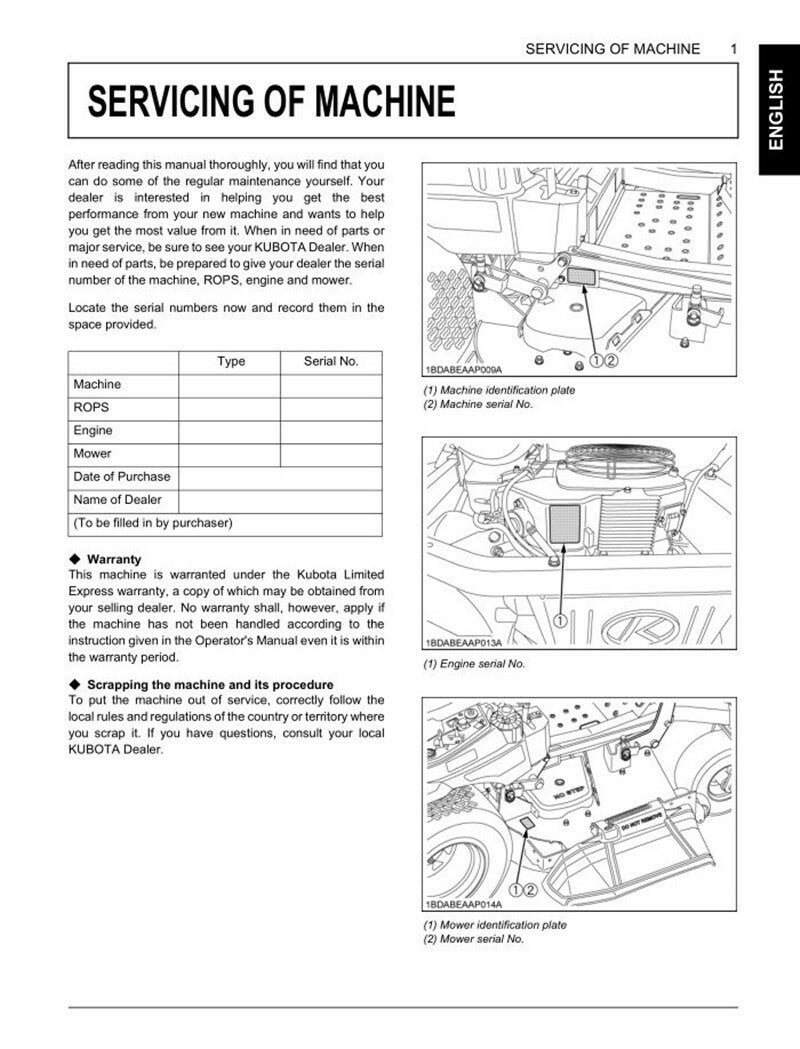 SERVICING OF MACHINE 1

ENGLISH

SERVICING OF MACHINE

After reading this manual thoroughly, you will find that you can do some of the regular maintenance yourself. Your dealer is interested in helping you get the best performance from your new machine and wants to help you get the most value from it. When in need of parts or major service, be sure to see your KUBOTA Dealer. When in need of parts, be prepared to give your dealer the serial number of the machine, ROPS, engine and mower.

Locate the serial numbers now and record them in the space provided.

| | Type | Serial No. |
|---|---|---|
| Machine | | |
| ROPS | | |
| Engine | | |
| Mower | | |
| Date of Purchase | | |
| Name of Dealer | | |
| (To be filled in by purchaser) | | |

◆ Warranty
This machine is warranted under the Kubota Limited Express warranty, a copy of which may be obtained from your selling dealer. No warranty shall, however, apply if the machine has not been handled according to the instruction given in the Operator's Manual even it is within the warranty period.

◆ Scrapping the machine and its procedure
To put the machine out of service, correctly follow the local rules and regulations of the country or territory where you scrap it. If you have questions, consult your local KUBOTA Dealer.

①②
1BDABEAAP009A
(1) Machine identification plate
(2) Machine serial No.

①
1BDABEAAP013A
(1) Engine serial No.

NO STEP
DO NOT REMOVE
①②
1BDABEAAP014A
(1) Mower identification plate
(2) Mower serial No.