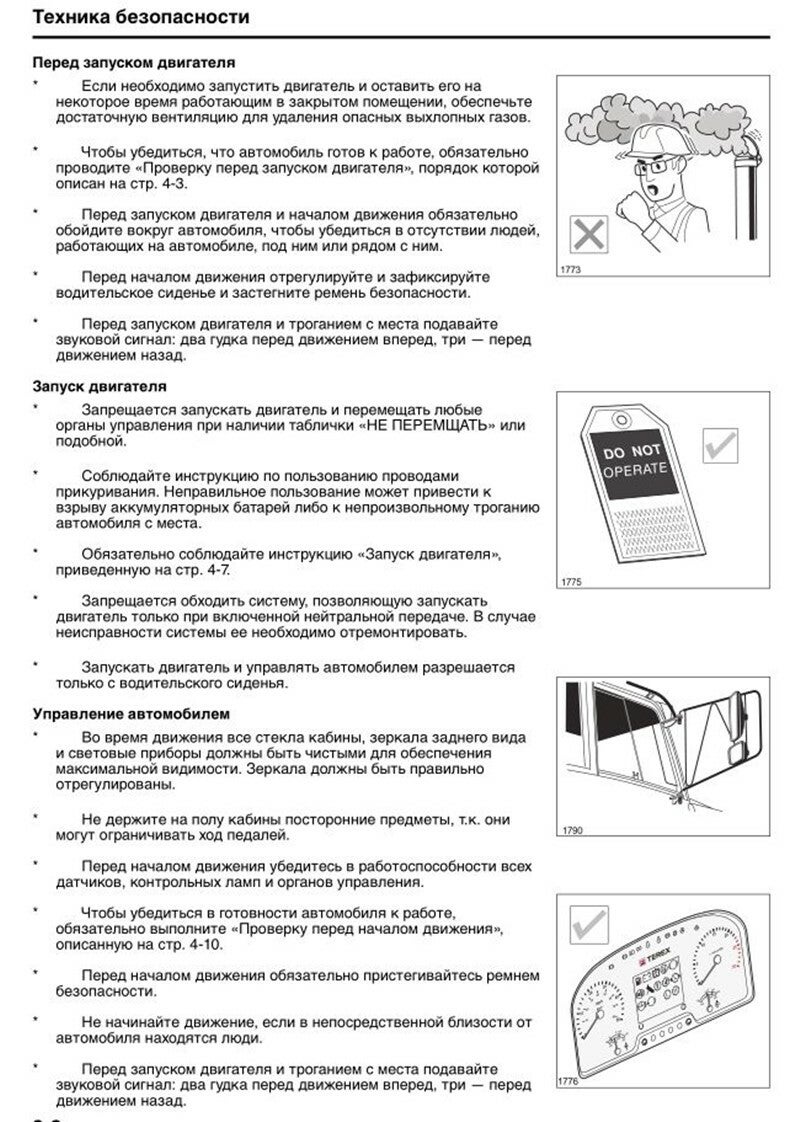 Техника безопасности

Перед запуском двигателя

* Если необходимо запустить двигатель и оставить его на некоторое время работающим в закрытом помещении, обеспечьте достаточную вентиляцию для удаления опасных выхлопных газов.

* Чтобы убедиться, что автомобиль готов к работе, обязательно проводите «Проверку перед запуском двигателя», порядок которой описан на стр. 4-3.

* Перед запуском двигателя и началом движения обязательно обойдите вокруг автомобиля, чтобы убедиться в отсутствии людей, работающих на автомобиле, под ним или рядом с ним.

* Перед началом движения отрегулируйте и зафиксируйте водительское сиденье и застегните ремень безопасности.

* Перед запуском двигателя и троганием с места подавайте звуковой сигнал: два гудка перед движением вперед, три — перед движением назад.

1773

Запуск двигателя

* Запрещается запускать двигатель и перемещать любые органы управления при наличии таблички «НЕ ПЕРЕМЩАТЬ» или подобной.

* Соблюдайте инструкцию по пользованию проводами прикуривания. Неправильное пользование может привести к взрыву аккумуляторных батарей либо к непроизвольному троганию автомобиля с места.

* Обязательно соблюдайте инструкцию «Запуск двигателя», приведенную на стр. 4-7.

* Запрещается обходить систему, позволяющую запускать двигатель только при включенной нейтральной передаче. В случае неисправности системы ее необходимо отремонтировать.

* Запускать двигатель и управлять автомобилем разрешается только с водительского сиденья.

DO NOT OPERATE

1775

Управление автомобилем

* Во время движения все стекла кабины, зеркала заднего вида и световые приборы должны быть чистыми для обеспечения максимальной видимости. Зеркала должны быть правильно отрегулированы.

* Не держите на полу кабины посторонние предметы, т.к. они могут ограничивать ход педалей.

* Перед началом движения убедитесь в работоспособности всех датчиков, контрольных ламп и органов управления.

* Чтобы убедиться в готовности автомобиля к работе, обязательно выполните «Проверку перед началом движения», описанную на стр. 4-10.

* Перед началом движения обязательно пристегивайтесь ремнем безопасности.

* Не начинайте движение, если в непосредственной близости от автомобиля находятся люди.

* Перед запуском двигателя и троганием с места подавайте звуковой сигнал: два гудка перед движением вперед, три — перед движением назад.

1790

TEREX

1776