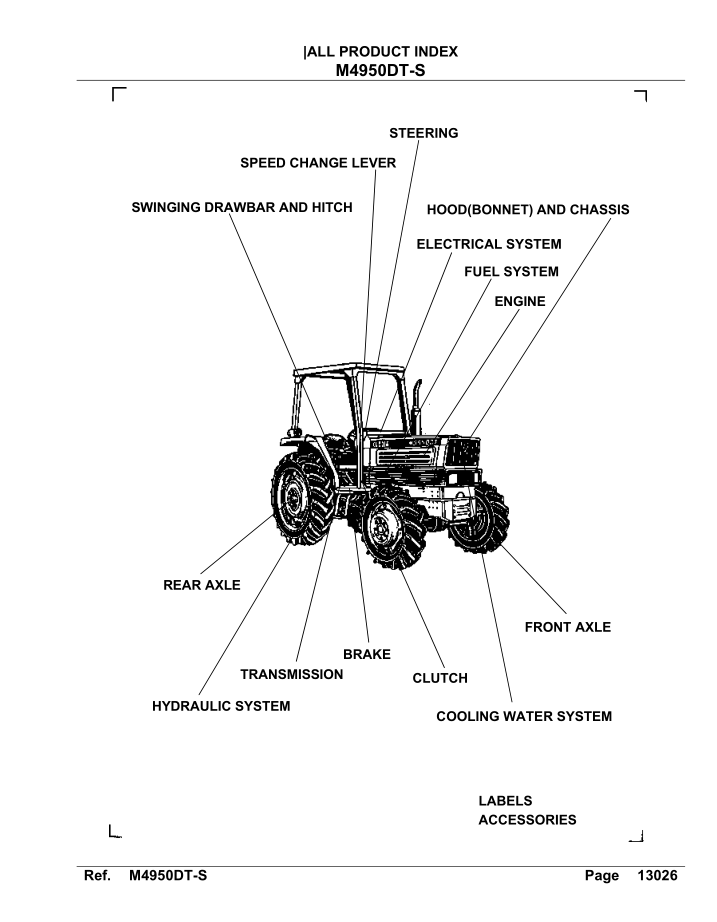 |ALL PRODUCT INDEX
M4950DT-S

STEERING
SPEED CHANGE LEVER
SWINGING DRAWBAR AND HITCH
HOOD(BONNET) AND CHASSIS
ELECTRICAL SYSTEM
FUEL SYSTEM
ENGINE

REAR AXLE
FRONT AXLE
BRAKE
TRANSMISSION
CLUTCH
HYDRAULIC SYSTEM
COOLING WATER SYSTEM

LABELS
ACCESSORIES

Ref. M4950DT-S Page 13026