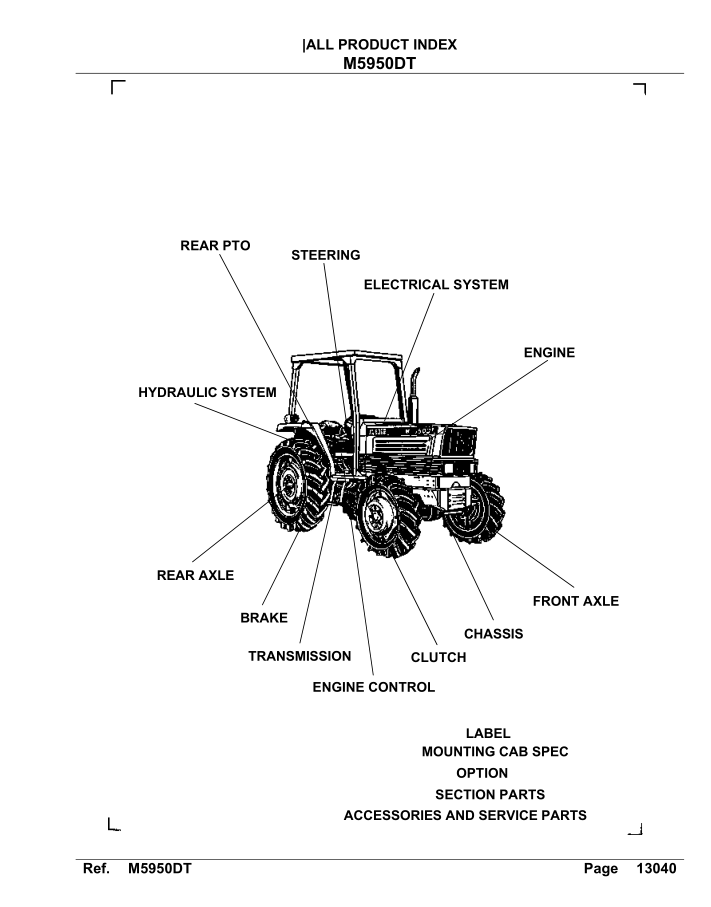 |ALL PRODUCT INDEX
M5950DT

REAR PTO
STEERING
ELECTRICAL SYSTEM
ENGINE
HYDRAULIC SYSTEM
REAR AXLE
BRAKE
TRANSMISSION
ENGINE CONTROL
CLUTCH
CHASSIS
FRONT AXLE

LABEL
MOUNTING CAB SPEC
OPTION
SECTION PARTS
ACCESSORIES AND SERVICE PARTS

Ref. M5950DT Page 13040