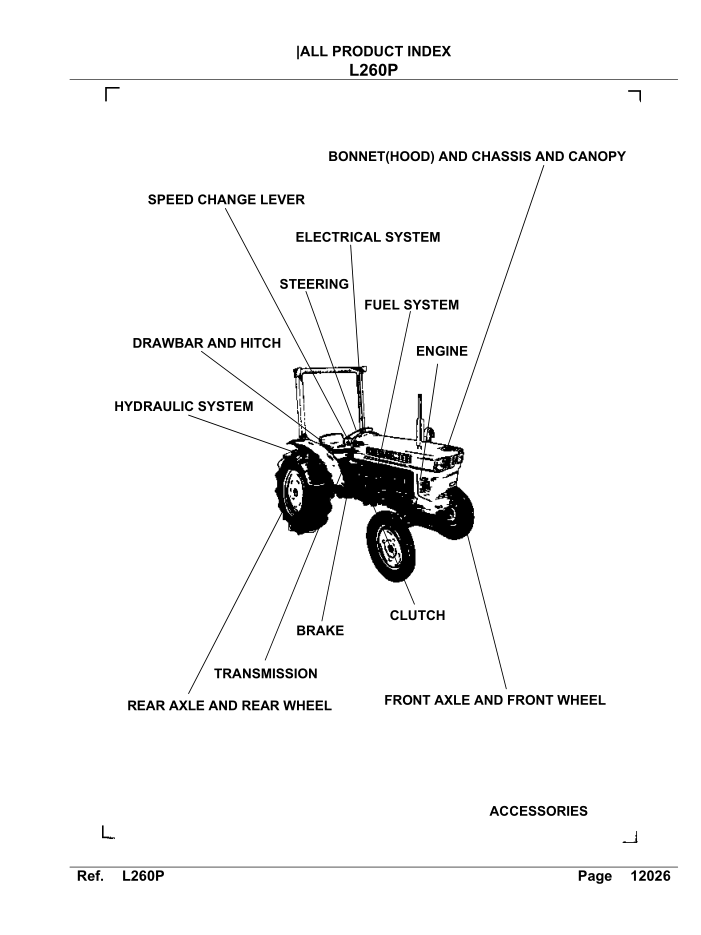 |ALL PRODUCT INDEX
L260P

BONNET(HOOD) AND CHASSIS AND CANOPY

SPEED CHANGE LEVER

ELECTRICAL SYSTEM

STEERING

FUEL SYSTEM

DRAWBAR AND HITCH

ENGINE

HYDRAULIC SYSTEM

CLUTCH

BRAKE

TRANSMISSION

REAR AXLE AND REAR WHEEL

FRONT AXLE AND FRONT WHEEL

ACCESSORIES

Ref. L260P

Page 12026