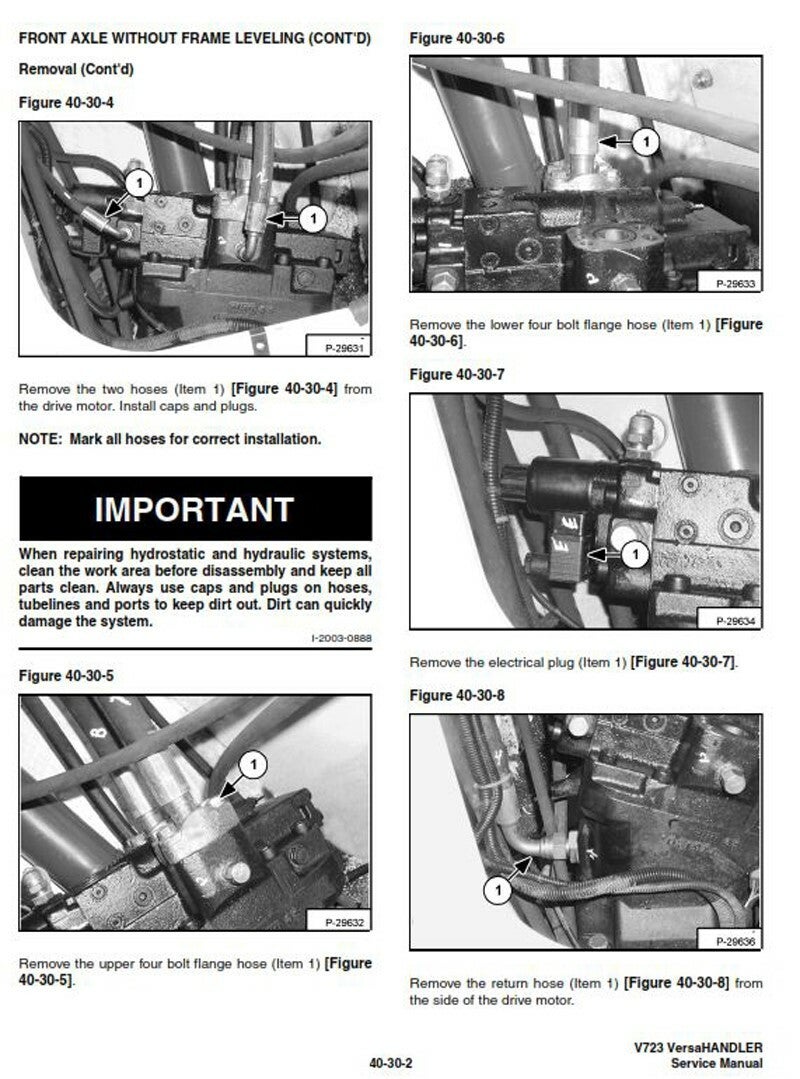 FRONT AXLE WITHOUT FRAME LEVELING (CONT'D)

Removal (Cont'd)

Figure 40-30-4

1

1

P-29631

Remove the two hoses (Item 1) [Figure 40-30-4] from the drive motor. Install caps and plugs.

NOTE: Mark all hoses for correct installation.

IMPORTANT

When repairing hydrostatic and hydraulic systems, clean the work area before disassembly and keep all parts clean. Always use caps and plugs on hoses, tubelines and ports to keep dirt out. Dirt can quickly damage the system.

I-2003-0888

Figure 40-30-5

1

P-29632

Remove the upper four bolt flange hose (Item 1) [Figure 40-30-5].

Figure 40-30-6

1

P-29633

Remove the lower four bolt flange hose (Item 1) [Figure 40-30-6].

Figure 40-30-7

1

P-29634

Remove the electrical plug (Item 1) [Figure 40-30-7].

Figure 40-30-8

1

P-29636

Remove the return hose (Item 1) [Figure 40-30-8] from the side of the drive motor.

40-30-2

V723 VersaHANDLER
Service Manual