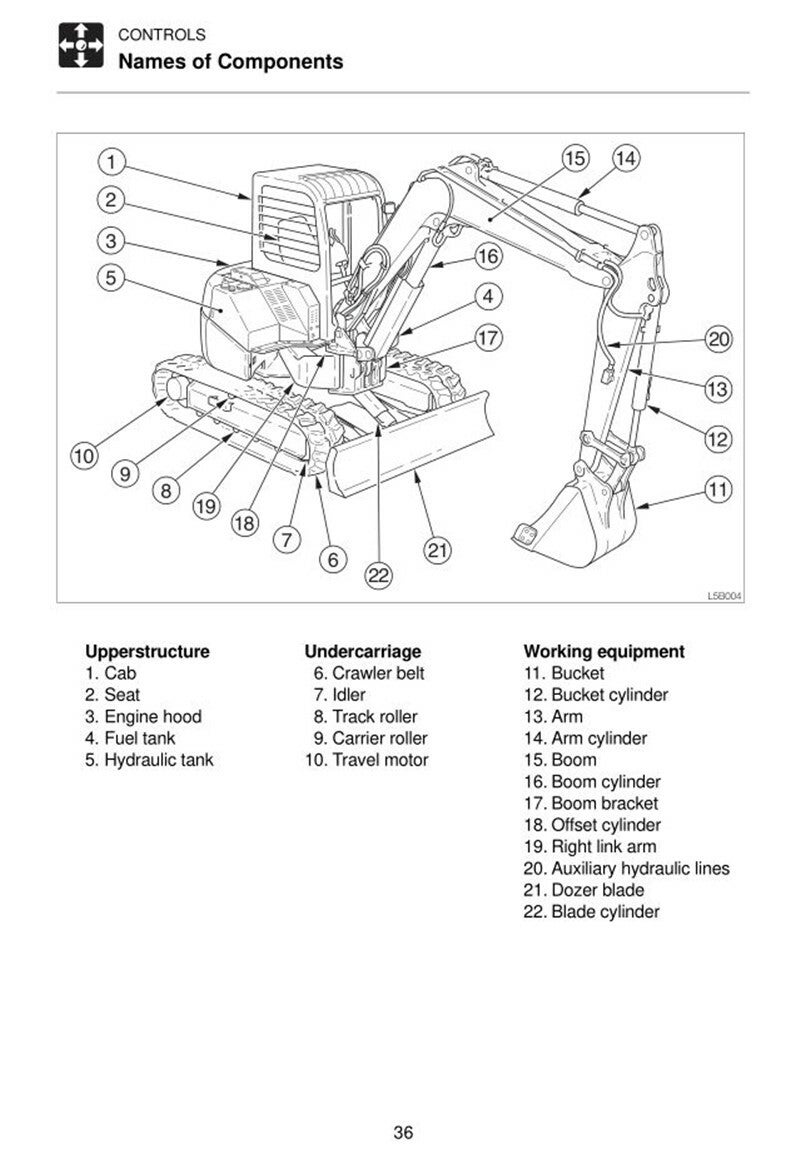 CONTROLS
Names of Components

1
2
3
5
15
14
16
4
17
20
13
12
11
10
9
8
19
18
7
6
22
21
L5B004

Upperstructure
1. Cab
2. Seat
3. Engine hood
4. Fuel tank
5. Hydraulic tank

Undercarriage
6. Crawler belt
7. Idler
8. Track roller
9. Carrier roller
10. Travel motor

Working equipment
11. Bucket
12. Bucket cylinder
13. Arm
14. Arm cylinder
15. Boom
16. Boom cylinder
17. Boom bracket
18. Offset cylinder
19. Right link arm
20. Auxiliary hydraulic lines
21. Dozer blade
22. Blade cylinder

36