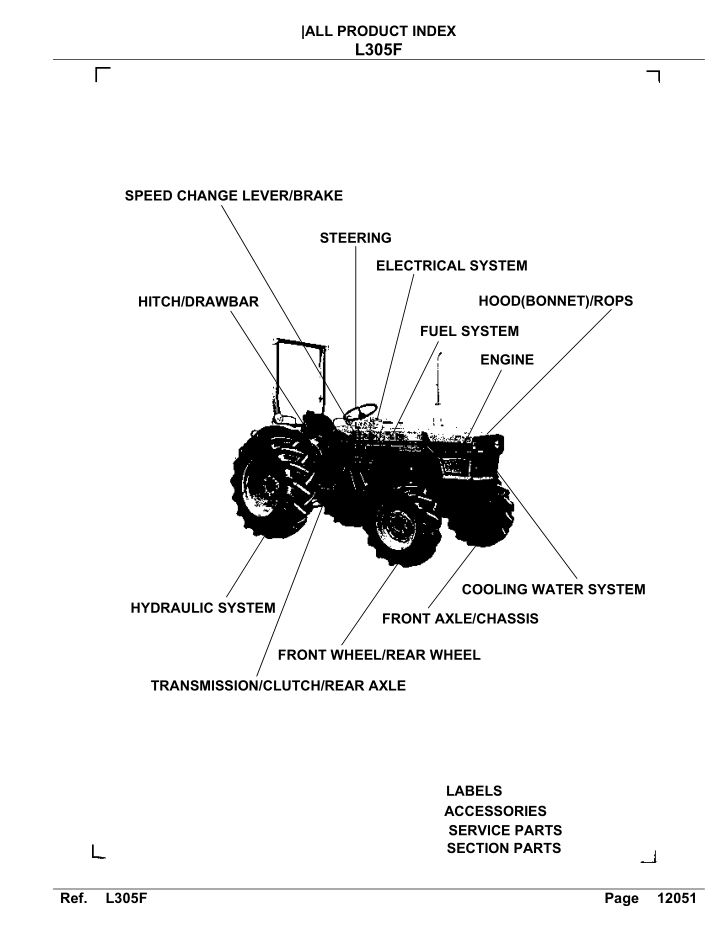 |ALL PRODUCT INDEX
L305F

SPEED CHANGE LEVER/BRAKE

STEERING

ELECTRICAL SYSTEM

HITCH/DRAWBAR

HOOD(BONNET)/ROPS

FUEL SYSTEM

ENGINE

COOLING WATER SYSTEM

HYDRAULIC SYSTEM

FRONT AXLE/CHASSIS

FRONT WHEEL/REAR WHEEL

TRANSMISSION/CLUTCH/REAR AXLE

LABELS
ACCESSORIES
SERVICE PARTS
SECTION PARTS

Ref. L305F Page 12051