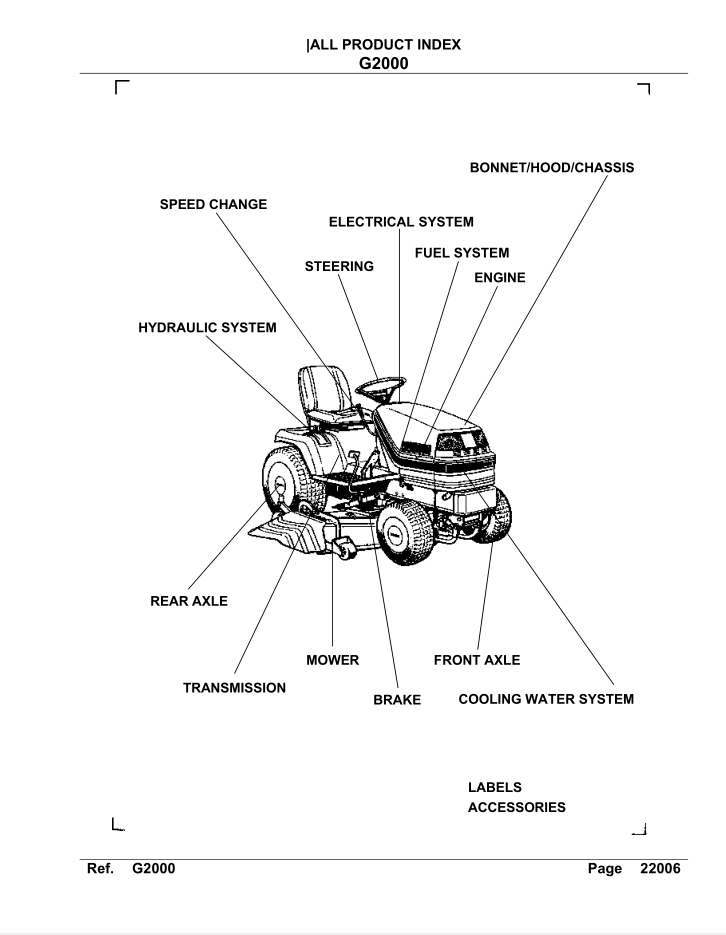 |ALL PRODUCT INDEX
G2000

BONNET/HOOD/CHASSIS

SPEED CHANGE

ELECTRICAL SYSTEM

FUEL SYSTEM

STEERING

ENGINE

HYDRAULIC SYSTEM

REAR AXLE

MOWER

FRONT AXLE

TRANSMISSION

BRAKE

COOLING WATER SYSTEM

LABELS
ACCESSORIES

Ref. G2000 Page 22006