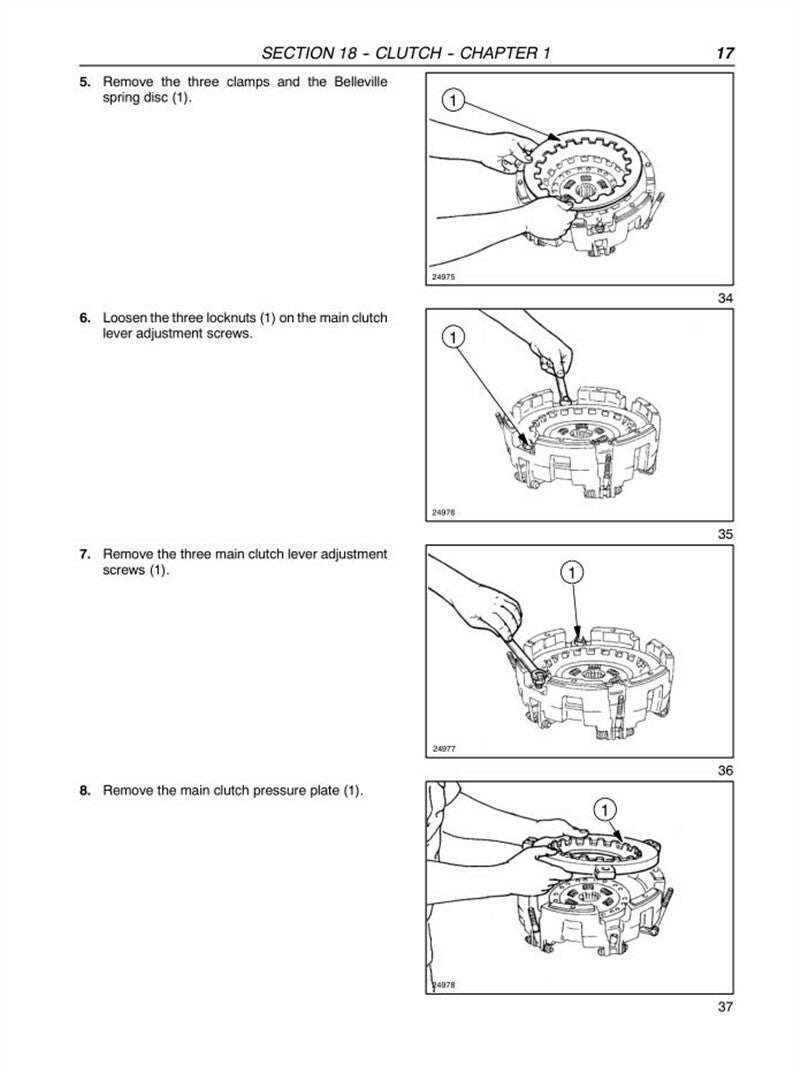 SECTION 18 - CLUTCH - CHAPTER 1 17

5. Remove the three clamps and the Belleville spring disc (1).

1

24975

34

6. Loosen the three locknuts (1) on the main clutch lever adjustment screws.

1

24976

35

7. Remove the three main clutch lever adjustment screws (1).

1

24977

36

8. Remove the main clutch pressure plate (1).

1

24978

37