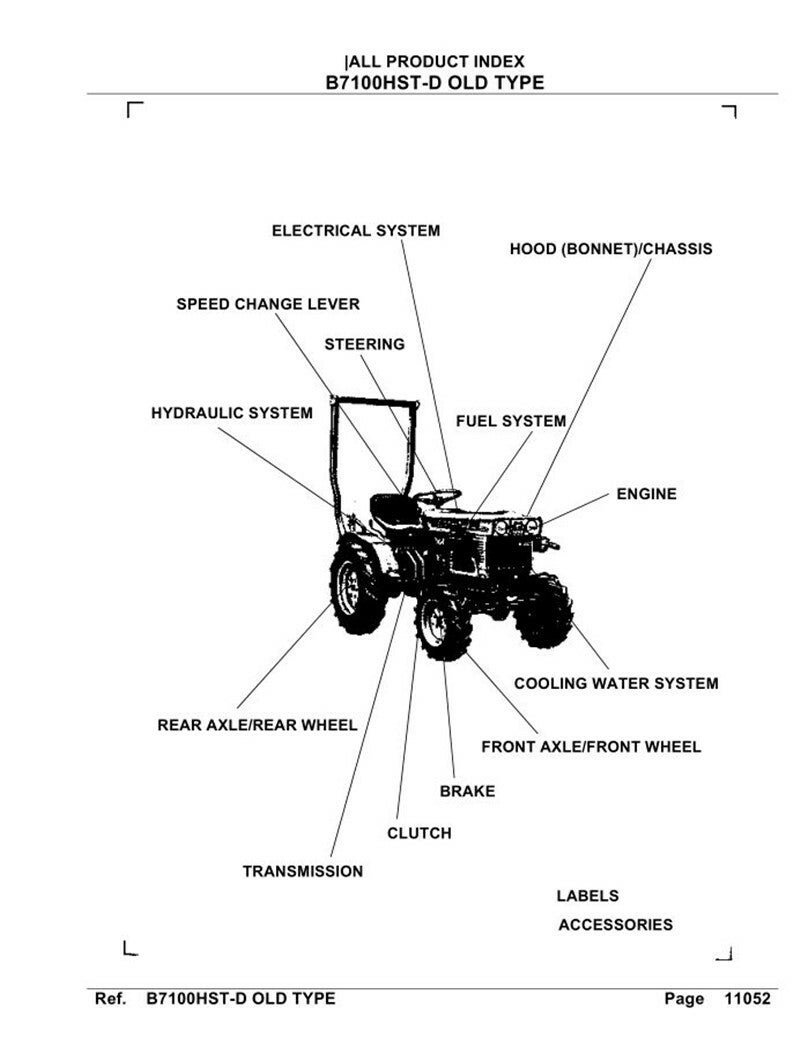 |ALL PRODUCT INDEX
B7100HST-D OLD TYPE

ELECTRICAL SYSTEM

HOOD (BONNET)/CHASSIS

SPEED CHANGE LEVER

STEERING

HYDRAULIC SYSTEM

FUEL SYSTEM

ENGINE

COOLING WATER SYSTEM

REAR AXLE/REAR WHEEL

FRONT AXLE/FRONT WHEEL

BRAKE

CLUTCH

TRANSMISSION

LABELS

ACCESSORIES

Ref. B7100HST-D OLD TYPE Page 11052