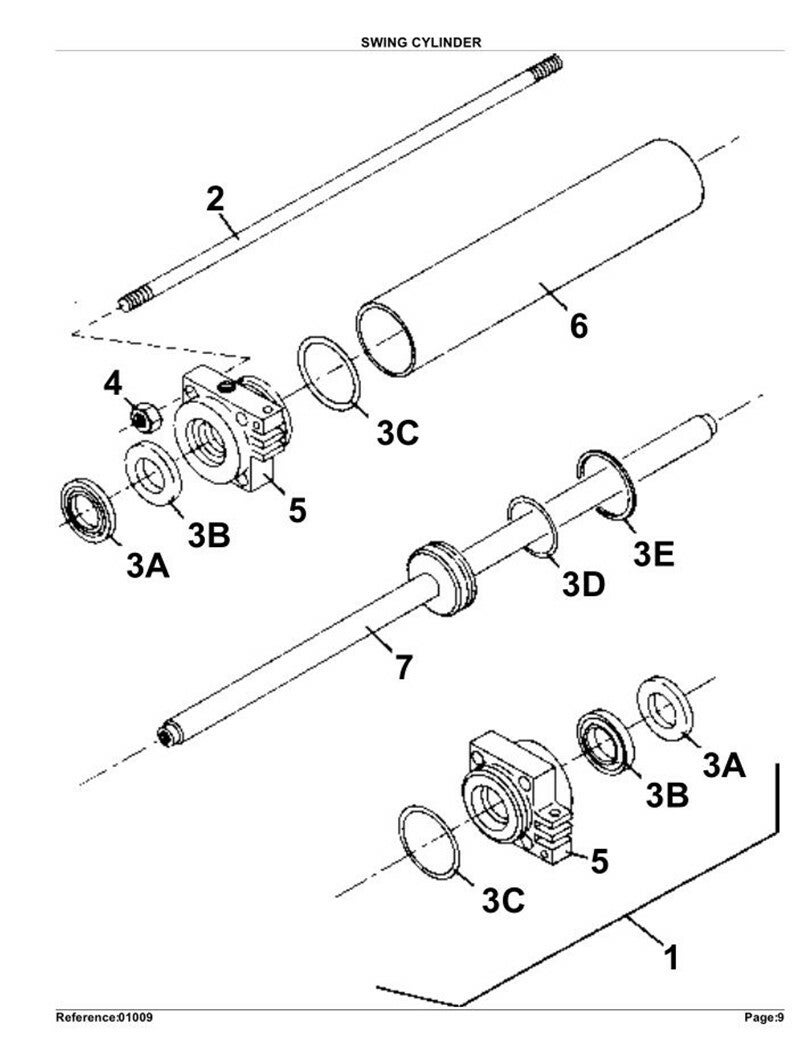 SWING CYLINDER

2

6

4

3C

5

3B

3A

3E

3D

7

3A

3B

5

3C

1

Reference:01009

Page:9