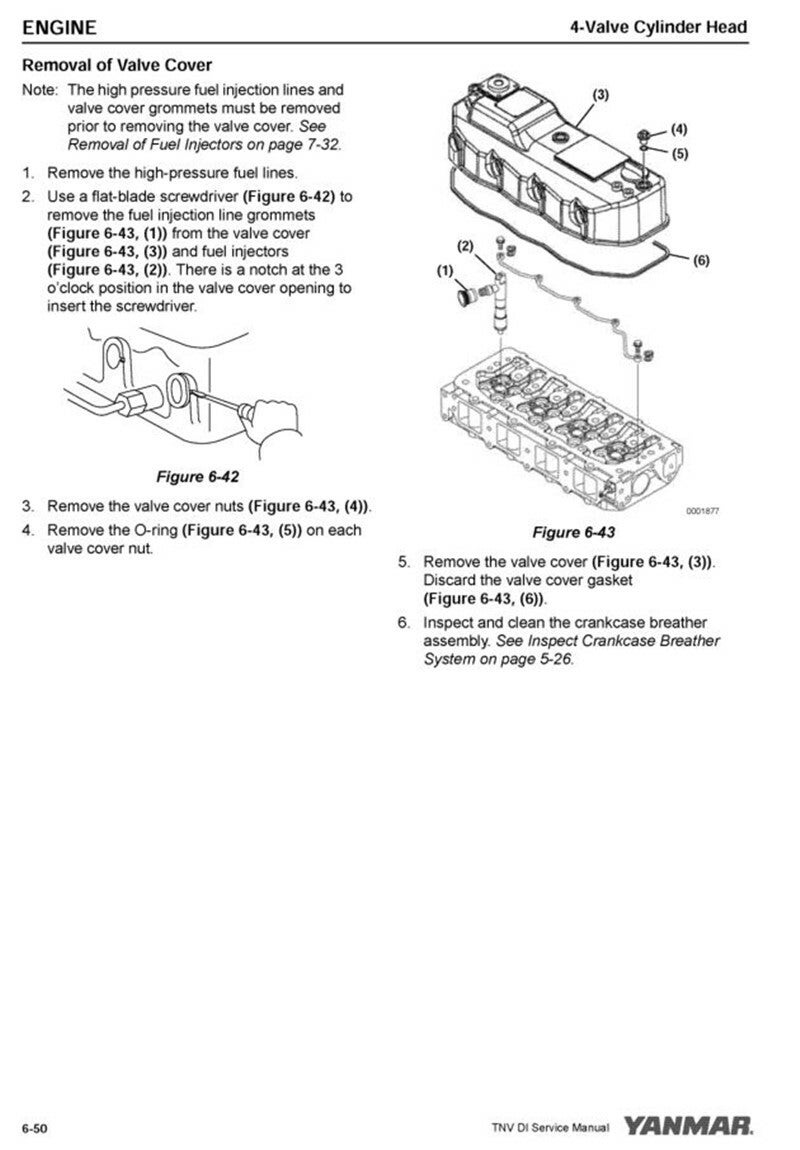 ENGINE

4-Valve Cylinder Head

Removal of Valve Cover

Note: The high pressure fuel injection lines and valve cover grommets must be removed prior to removing the valve cover. See Removal of Fuel Injectors on page 7-32.

1. Remove the high-pressure fuel lines.

2. Use a flat-blade screwdriver (Figure 6-42) to remove the fuel injection line grommets (Figure 6-43, (1)) from the valve cover (Figure 6-43, (3)) and fuel injectors (Figure 6-43, (2)). There is a notch at the 3 o'clock position in the valve cover opening to insert the screwdriver.

Figure 6-42

3. Remove the valve cover nuts (Figure 6-43, (4)).

4. Remove the O-ring (Figure 6-43, (5)) on each valve cover nut.

(3)
(4)
(5)
(2)
(1)
(6)
0001877

Figure 6-43

5. Remove the valve cover (Figure 6-43, (3)). Discard the valve cover gasket (Figure 6-43, (6)).

6. Inspect and clean the crankcase breather assembly. See Inspect Crankcase Breather System on page 5-26.

6-50

TNV DI Service Manual

YANMAR.