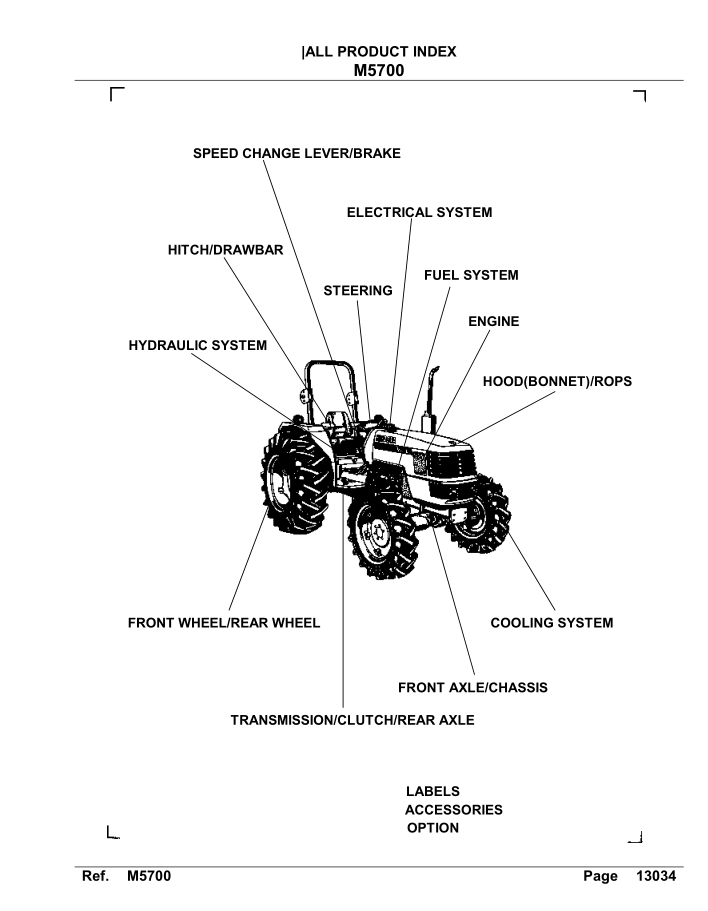 |ALL PRODUCT INDEX
M5700

SPEED CHANGE LEVER/BRAKE

ELECTRICAL SYSTEM

HITCH/DRAWBAR

FUEL SYSTEM

STEERING

ENGINE

HYDRAULIC SYSTEM

HOOD(BONNET)/ROPS

FRONT WHEEL/REAR WHEEL

COOLING SYSTEM

FRONT AXLE/CHASSIS

TRANSMISSION/CLUTCH/REAR AXLE

LABELS
ACCESSORIES
OPTION

Ref. M5700 Page 13034