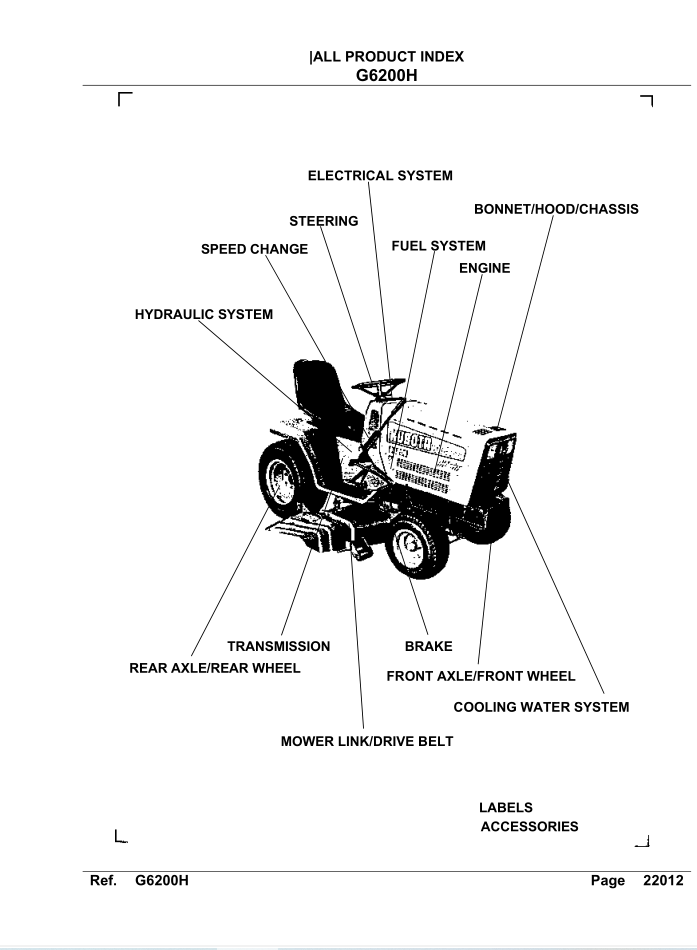 |ALL PRODUCT INDEX
G6200H

ELECTRICAL SYSTEM

BONNET/HOOD/CHASSIS

STEERING

SPEED CHANGE

FUEL SYSTEM

ENGINE

HYDRAULIC SYSTEM

KUBOTA

TRANSMISSION

BRAKE

REAR AXLE/REAR WHEEL

FRONT AXLE/FRONT WHEEL

COOLING WATER SYSTEM

MOWER LINK/DRIVE BELT

LABELS
ACCESSORIES

Ref. G6200H

Page 22012