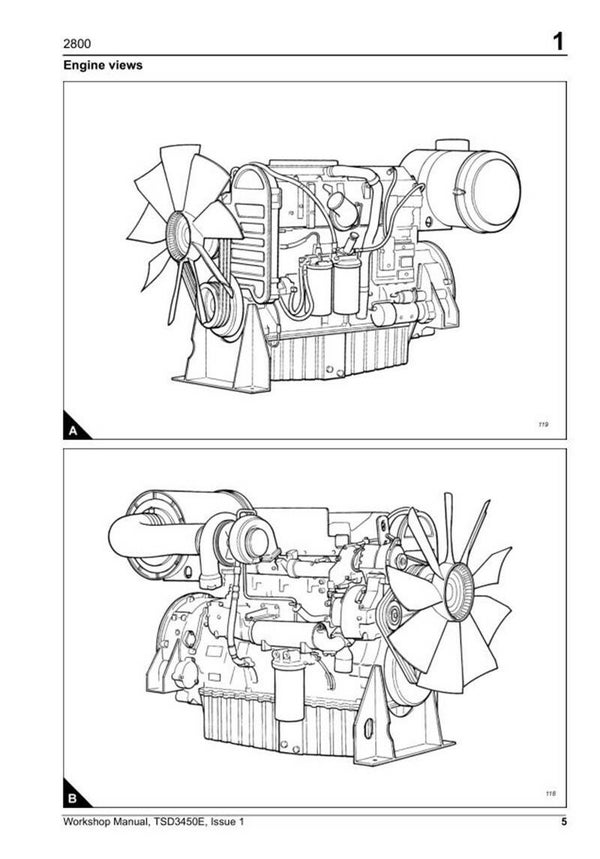 2800

1

Engine views

A

119

B

118

Workshop Manual, TSD3450E, Issue 1

5