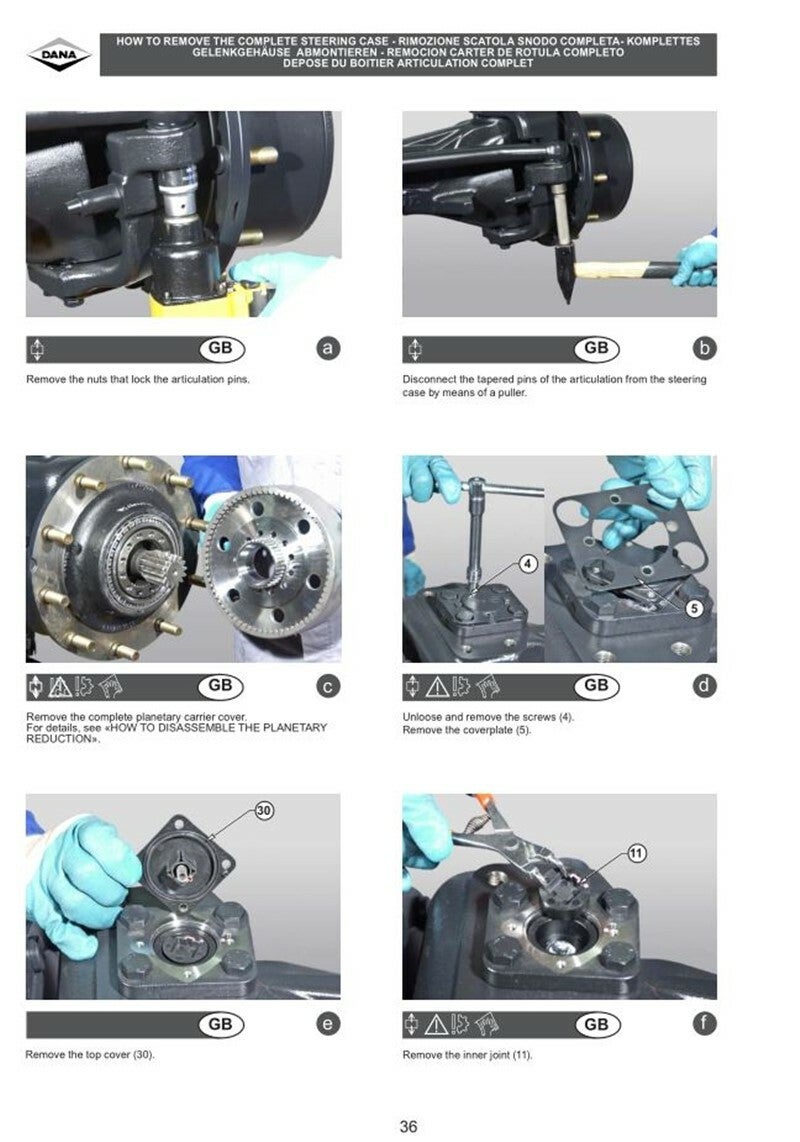 DANA

HOW TO REMOVE THE COMPLETE STEERING CASE - RIMOZIONE SCATOLA SNODO COMPLETA- KOMPLETTES GELENKGEHÄUSE ABMONTIEREN - REMOCION CARTER DE ROTULA COMPLETO DEPOSE DU BOITIER ARTICULATION COMPLET

GB a

Remove the nuts that lock the articulation pins.

GB b

Disconnect the tapered pins of the articulation from the steering case by means of a puller.

GB c

Remove the complete planetary carrier cover.
For details, see «HOW TO DISASSEMBLE THE PLANETARY REDUCTION».

4

5

GB d

Unloose and remove the screws (4).
Remove the coverplate (5).

30

GB e

Remove the top cover (30).

11

GB f

Remove the inner joint (11).

36