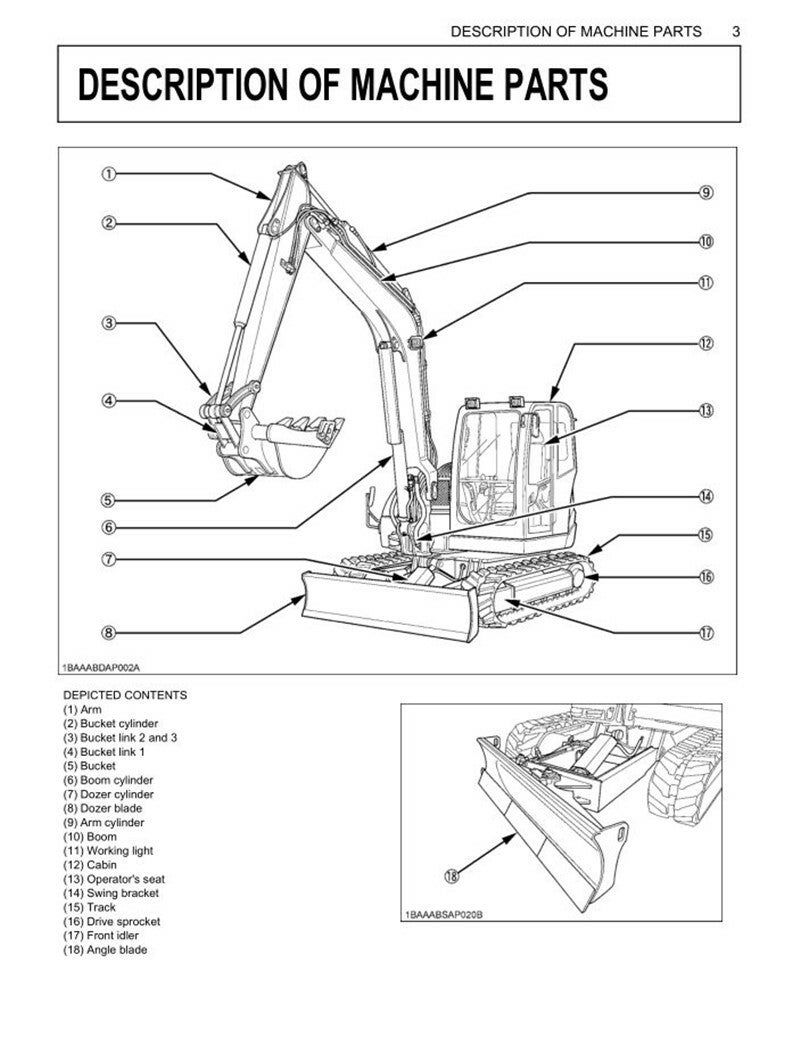 DESCRIPTION OF MACHINE PARTS 3

DESCRIPTION OF MACHINE PARTS

①
②
③
④
⑤
⑥
⑦
⑧
⑨
⑩
⑪
⑫
⑬
⑭
⑮
⑯
⑰

1BAAABDAP002A

DEPICTED CONTENTS
(1) Arm
(2) Bucket cylinder
(3) Bucket link 2 and 3
(4) Bucket link 1
(5) Bucket
(6) Boom cylinder
(7) Dozer cylinder
(8) Dozer blade
(9) Arm cylinder
(10) Boom
(11) Working light
(12) Cabin
(13) Operator's seat
(14) Swing bracket
(15) Track
(16) Drive sprocket
(17) Front idler
(18) Angle blade

⑱

1BAAABSAP020B