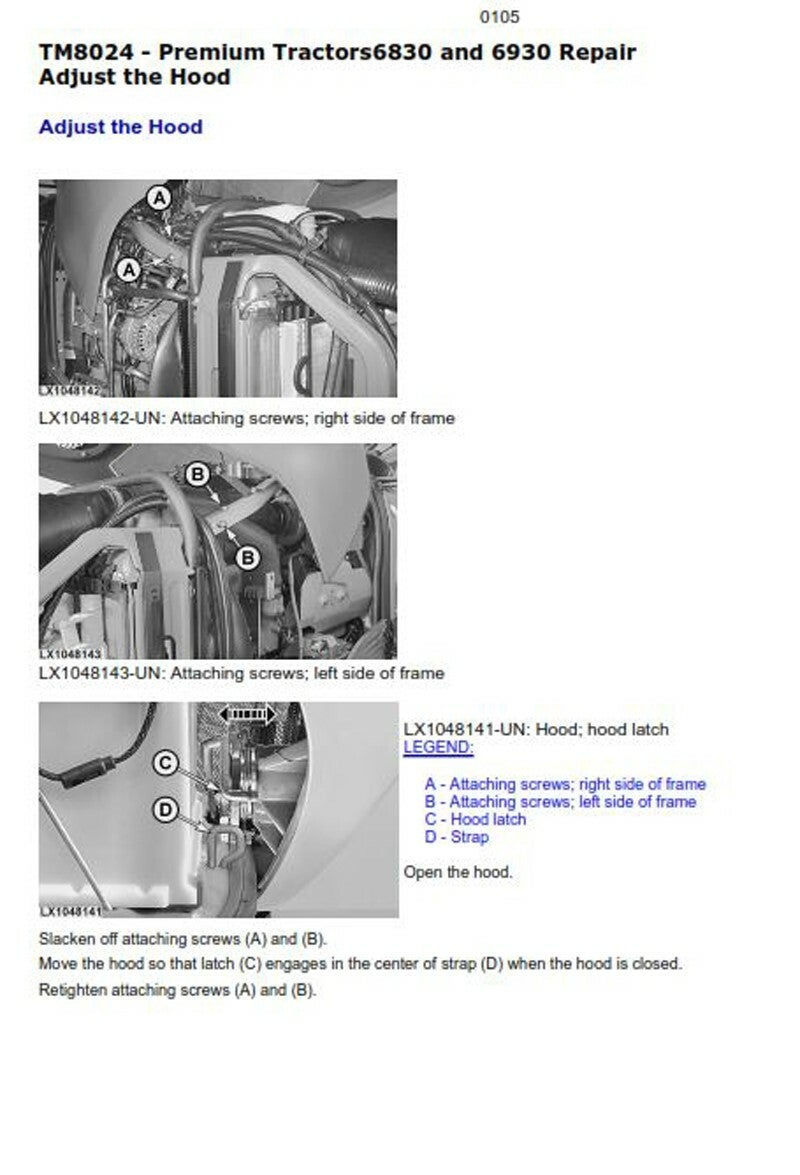 0105

TM8024 - Premium Tractors6830 and 6930 Repair
Adjust the Hood

Adjust the Hood

A
A
LX1048142

LX1048142-UN: Attaching screws; right side of frame

B
B
LX1048143

LX1048143-UN: Attaching screws; left side of frame

C
D
LX1048141

LX1048141-UN: Hood; hood latch
LEGEND:

A - Attaching screws; right side of frame
B - Attaching screws; left side of frame
C - Hood latch
D - Strap

Open the hood.

Slacken off attaching screws (A) and (B).

Move the hood so that latch (C) engages in the center of strap (D) when the hood is closed.

Retighten attaching screws (A) and (B).