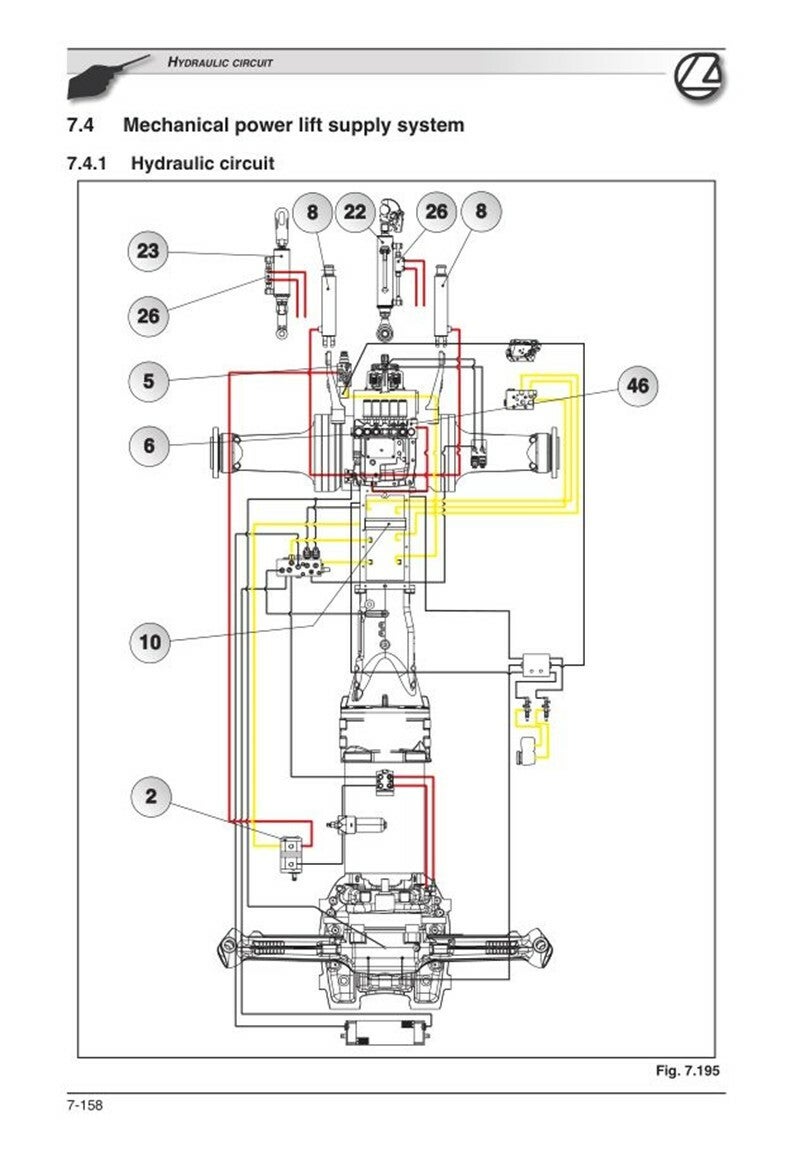 HYDRAULIC CIRCUIT

7.4 Mechanical power lift supply system

7.4.1 Hydraulic circuit

8
22
26
8
23
26
5
46
6
10
2

Fig. 7.195

7-158