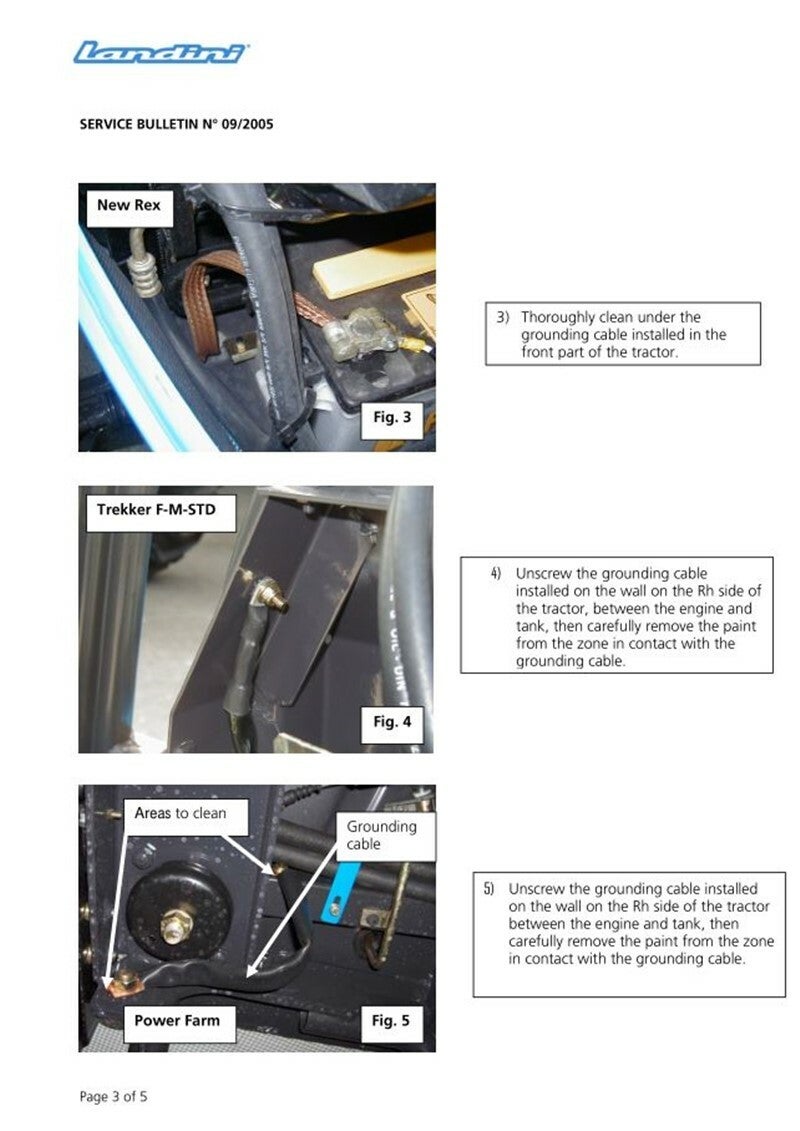 Landini

SERVICE BULLETIN N° 09/2005

New Rex

Fig. 3

3) Thoroughly clean under the grounding cable installed in the front part of the tractor.

Trekker F-M-STD

Fig. 4

4) Unscrew the grounding cable installed on the wall on the Rh side of the tractor, between the engine and tank, then carefully remove the paint from the zone in contact with the grounding cable.

Areas to clean

Grounding cable

Power Farm

Fig. 5

5) Unscrew the grounding cable installed on the wall on the Rh side of the tractor between the engine and tank, then carefully remove the paint from the zone in contact with the grounding cable.

Page 3 of 5