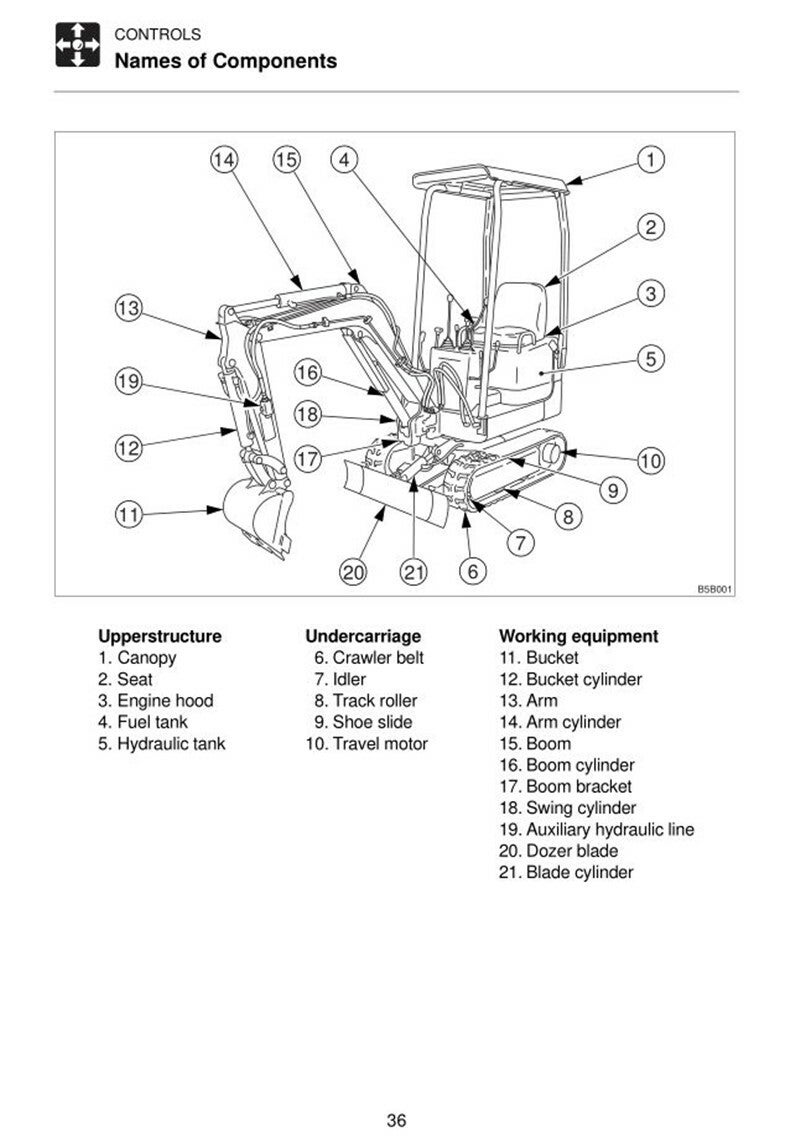 CONTROLS
Names of Components

14 15 4 1
2
13 3
5
19 16
18
12 17 10
9
11 8
7
20 21 6
B5B001

Upperstructure
1. Canopy
2. Seat
3. Engine hood
4. Fuel tank
5. Hydraulic tank

Undercarriage
6. Crawler belt
7. Idler
8. Track roller
9. Shoe slide
10. Travel motor

Working equipment
11. Bucket
12. Bucket cylinder
13. Arm
14. Arm cylinder
15. Boom
16. Boom cylinder
17. Boom bracket
18. Swing cylinder
19. Auxiliary hydraulic line
20. Dozer blade
21. Blade cylinder

36