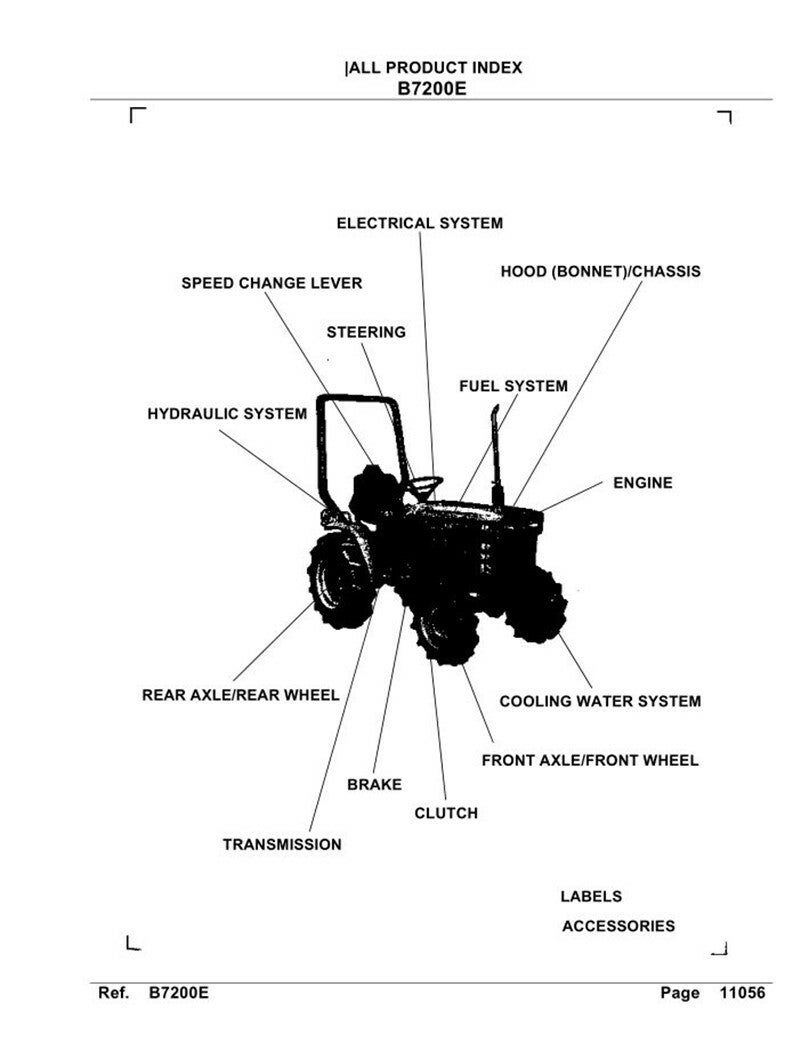 |ALL PRODUCT INDEX
B7200E

ELECTRICAL SYSTEM

SPEED CHANGE LEVER

HOOD (BONNET)/CHASSIS

STEERING

FUEL SYSTEM

HYDRAULIC SYSTEM

ENGINE

REAR AXLE/REAR WHEEL

COOLING WATER SYSTEM

FRONT AXLE/FRONT WHEEL

BRAKE

CLUTCH

TRANSMISSION

LABELS

ACCESSORIES

Ref. B7200E

Page 11056