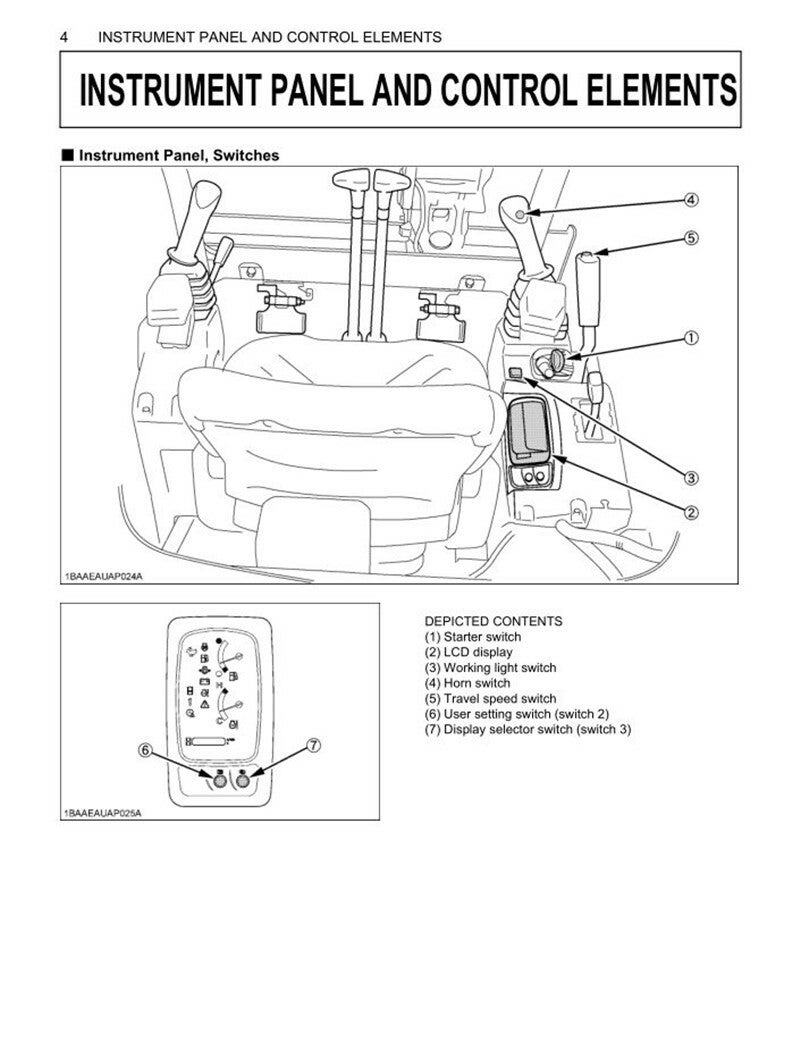 4 INSTRUMENT PANEL AND CONTROL ELEMENTS

INSTRUMENT PANEL AND CONTROL ELEMENTS

■ Instrument Panel, Switches

④
⑤
①
③
②

1BAAEAUAP024A

⑥
⑦

1BAAEAUAP025A

DEPICTED CONTENTS
(1) Starter switch
(2) LCD display
(3) Working light switch
(4) Horn switch
(5) Travel speed switch
(6) User setting switch (switch 2)
(7) Display selector switch (switch 3)