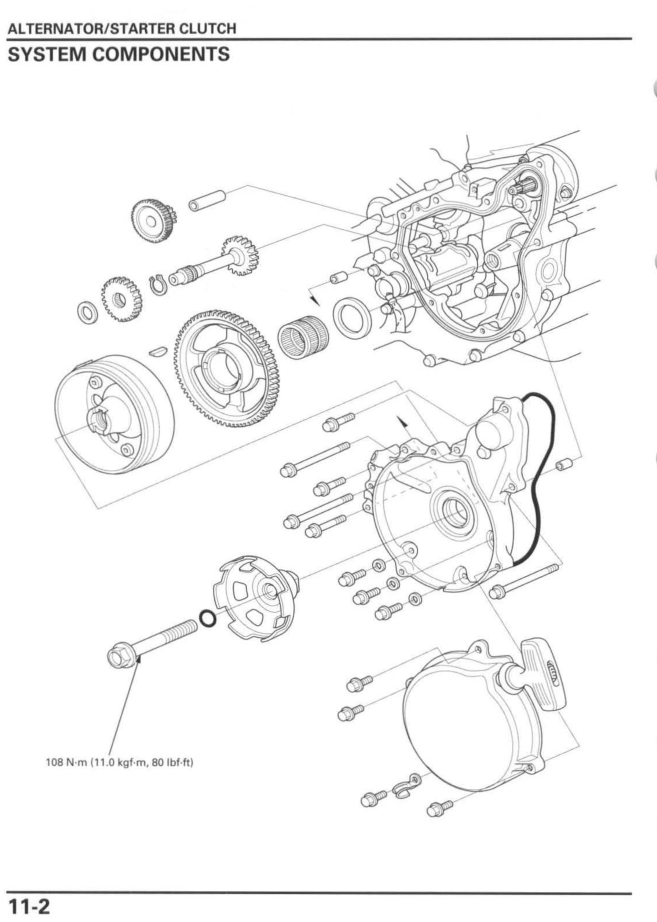 ALTERNATOR/STARTER CLUTCH

SYSTEM COMPONENTS

108 N·m (11.0 kgf·m, 80 lbf·ft)

11-2