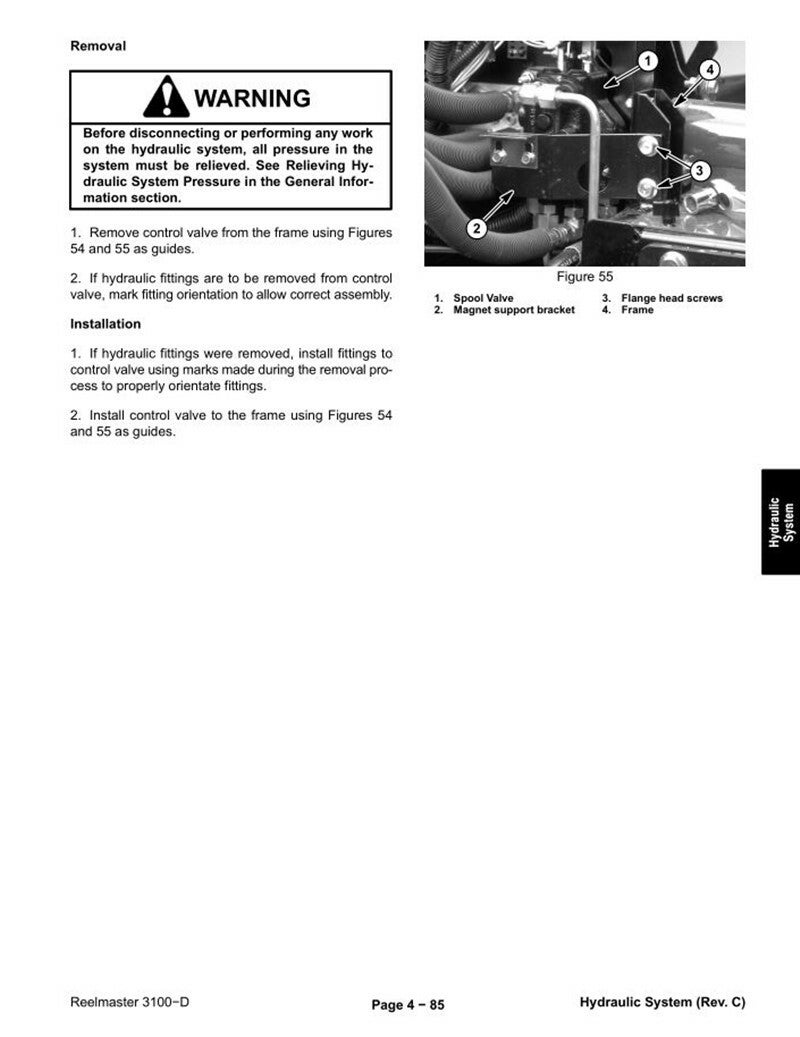 Removal

WARNING

Before disconnecting or performing any work on the hydraulic system, all pressure in the system must be relieved. See Relieving Hydraulic System Pressure in the General Information section.

1. Remove control valve from the frame using Figures 54 and 55 as guides.

2. If hydraulic fittings are to be removed from control valve, mark fitting orientation to allow correct assembly.

Installation

1. If hydraulic fittings were removed, install fittings to control valve using marks made during the removal process to properly orientate fittings.

2. Install control valve to the frame using Figures 54 and 55 as guides.

1

4

3

2

Figure 55

1. Spool Valve
2. Magnet support bracket
3. Flange head screws
4. Frame

Hydraulic System

Reelmaster 3100−D

Page 4 − 85

Hydraulic System (Rev. C)