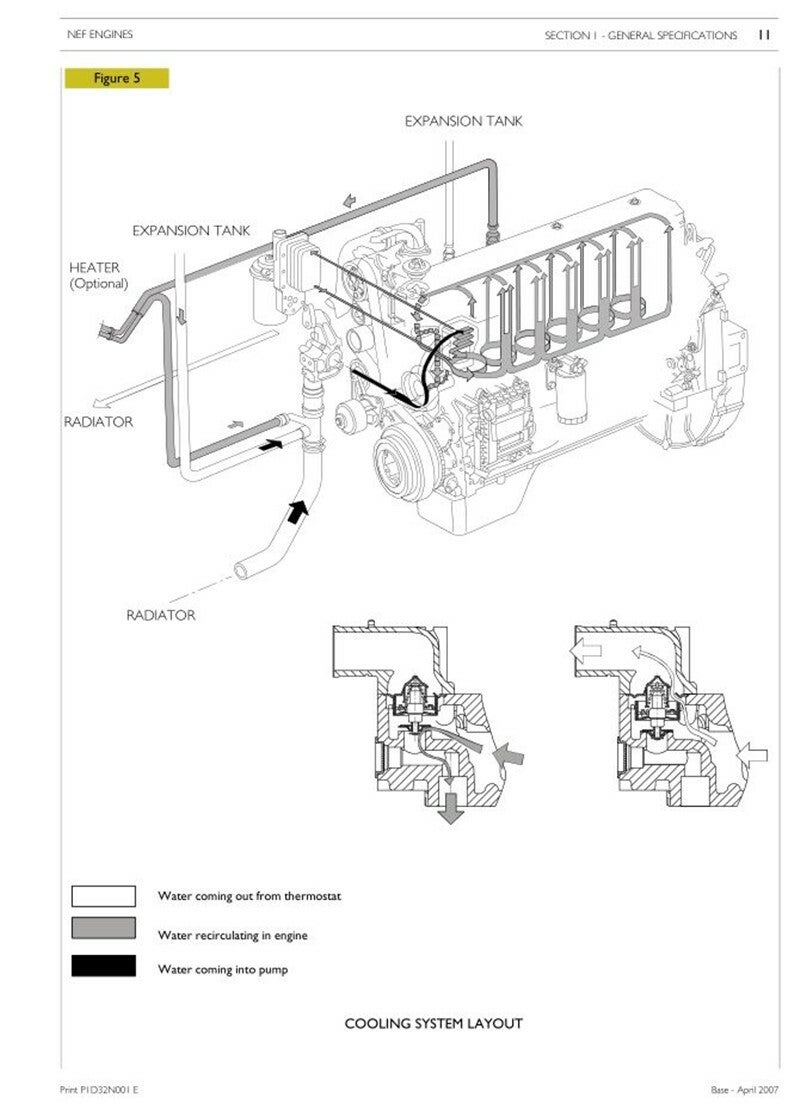 NEF ENGINES

SECTION 1 - GENERAL SPECIFICATIONS 11

Figure 5

EXPANSION TANK

EXPANSION TANK

HEATER (Optional)

RADIATOR

RADIATOR

Water coming out from thermostat

Water recirculating in engine

Water coming into pump

COOLING SYSTEM LAYOUT

Print P1D32N001 E

Base - April 2007