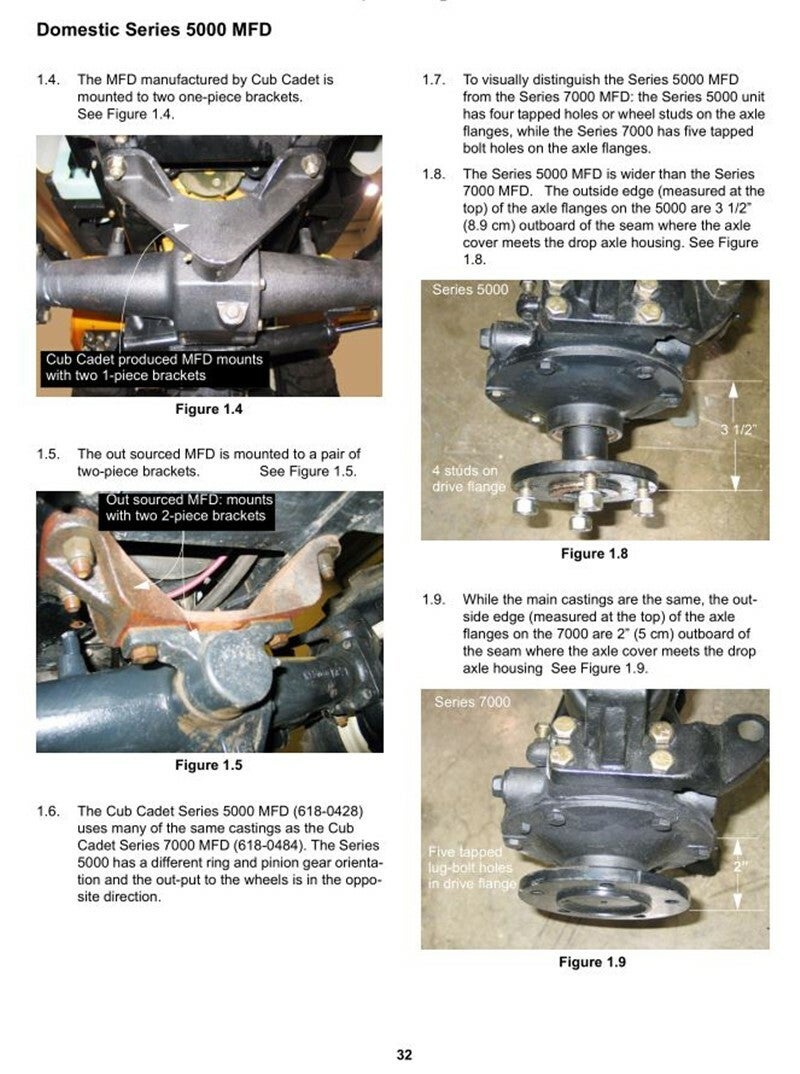 Domestic Series 5000 MFD

1.4. The MFD manufactured by Cub Cadet is mounted to two one-piece brackets. See Figure 1.4.

Cub Cadet produced MFD mounts with two 1-piece brackets

Figure 1.4

1.5. The out sourced MFD is mounted to a pair of two-piece brackets. See Figure 1.5.

Out sourced MFD: mounts with two 2-piece brackets

Figure 1.5

1.6. The Cub Cadet Series 5000 MFD (618-0428) uses many of the same castings as the Cub Cadet Series 7000 MFD (618-0484). The Series 5000 has a different ring and pinion gear orientation and the out-put to the wheels is in the opposite direction.

1.7. To visually distinguish the Series 5000 MFD from the Series 7000 MFD: the Series 5000 unit has four tapped holes or wheel studs on the axle flanges, while the Series 7000 has five tapped bolt holes on the axle flanges.

1.8. The Series 5000 MFD is wider than the Series 7000 MFD. The outside edge (measured at the top) of the axle flanges on the 5000 are 3 1/2" (8.9 cm) outboard of the seam where the axle cover meets the drop axle housing. See Figure 1.8.

Series 5000

3 1/2"

4 studs on drive flange

Figure 1.8

1.9. While the main castings are the same, the outside edge (measured at the top) of the axle flanges on the 7000 are 2" (5 cm) outboard of the seam where the axle cover meets the drop axle housing See Figure 1.9.

Series 7000

Five tapped lug-bolt holes in drive flange

2"

Figure 1.9

32