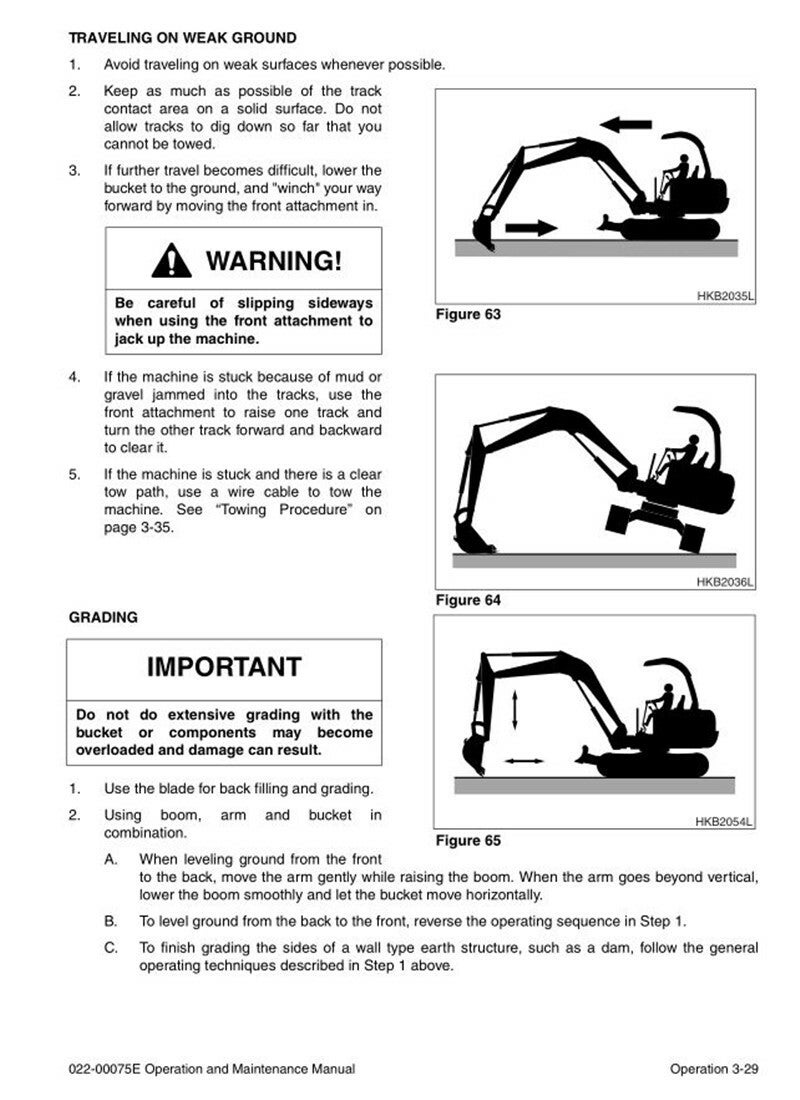 TRAVELING ON WEAK GROUND

1. Avoid traveling on weak surfaces whenever possible.

2. Keep as much as possible of the track contact area on a solid surface. Do not allow tracks to dig down so far that you cannot be towed.

3. If further travel becomes difficult, lower the bucket to the ground, and "winch" your way forward by moving the front attachment in.

WARNING!

Be careful of slipping sideways when using the front attachment to jack up the machine.

HKB2035L

Figure 63

4. If the machine is stuck because of mud or gravel jammed into the tracks, use the front attachment to raise one track and turn the other track forward and backward to clear it.

5. If the machine is stuck and there is a clear tow path, use a wire cable to tow the machine. See "Towing Procedure" on page 3-35.

HKB2036L

Figure 64

GRADING

IMPORTANT

Do not do extensive grading with the bucket or components may become overloaded and damage can result.

HKB2054L

Figure 65

1. Use the blade for back filling and grading.

2. Using boom, arm and bucket in combination.

A. When leveling ground from the front to the back, move the arm gently while raising the boom. When the arm goes beyond vertical, lower the boom smoothly and let the bucket move horizontally.

B. To level ground from the back to the front, reverse the operating sequence in Step 1.

C. To finish grading the sides of a wall type earth structure, such as a dam, follow the general operating techniques described in Step 1 above.

022-00075E Operation and Maintenance Manual

Operation 3-29