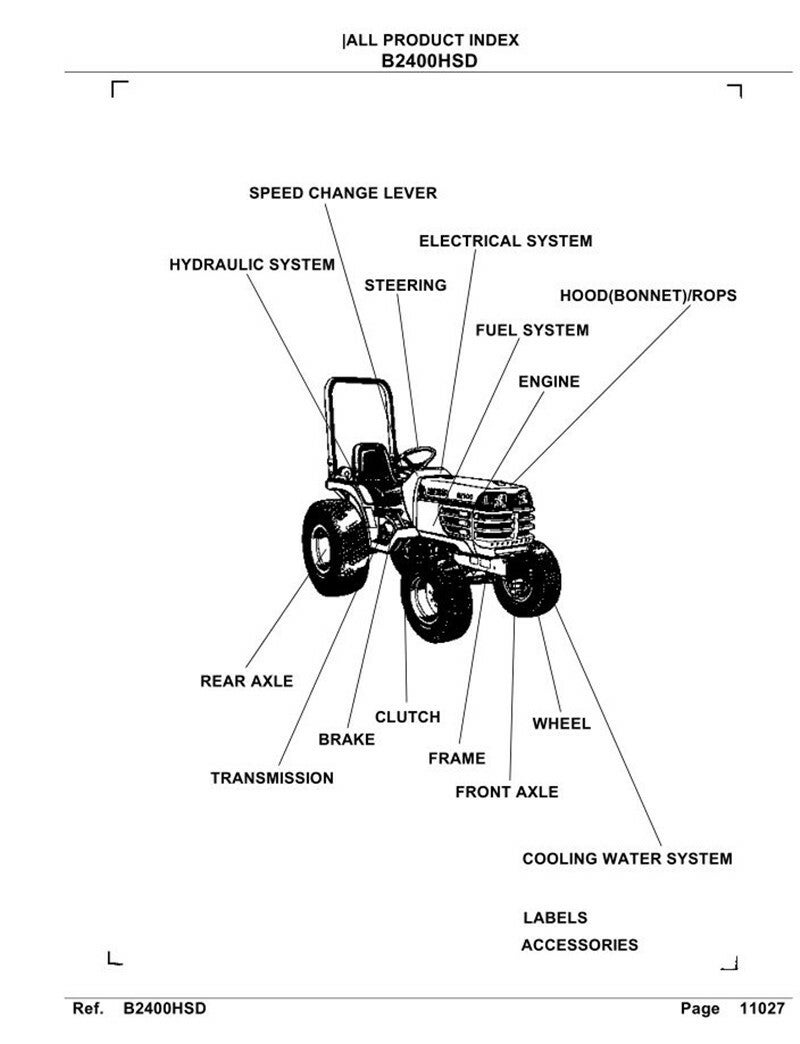 |ALL PRODUCT INDEX
B2400HSD

SPEED CHANGE LEVER
ELECTRICAL SYSTEM
HYDRAULIC SYSTEM
STEERING
HOOD(BONNET)/ROPS
FUEL SYSTEM
ENGINE

REAR AXLE
CLUTCH
WHEEL
BRAKE
FRAME
TRANSMISSION
FRONT AXLE

COOLING WATER SYSTEM

LABELS
ACCESSORIES

Ref. B2400HSD
Page 11027