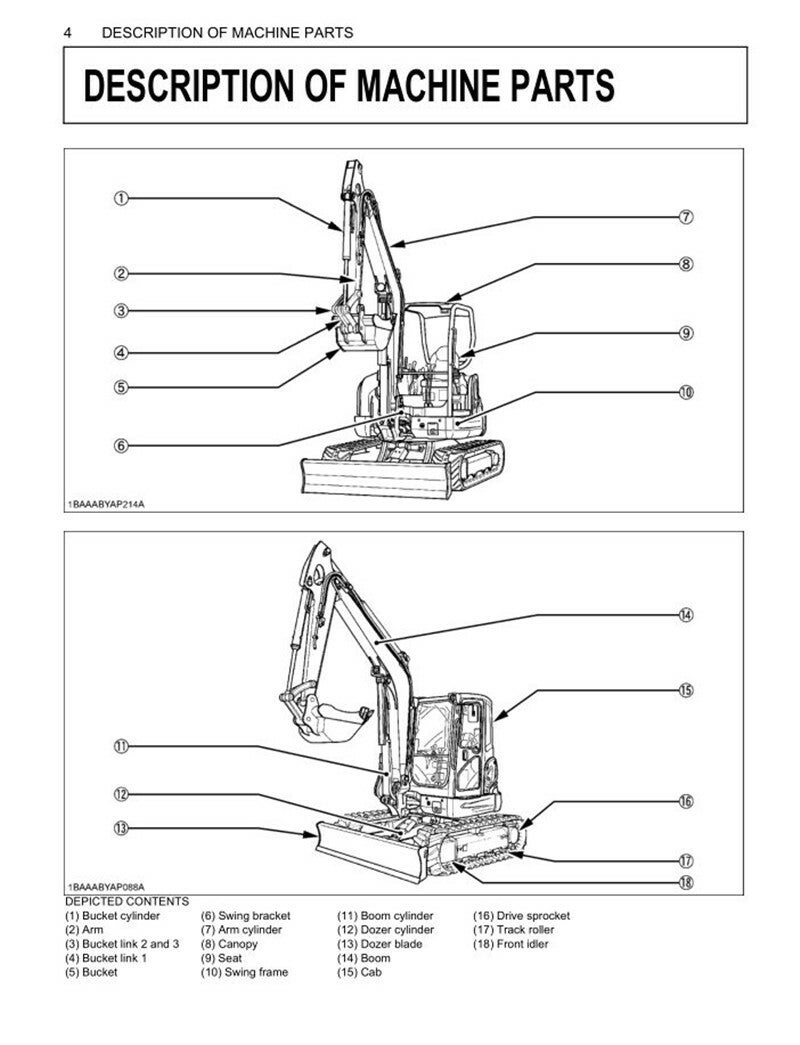 4 DESCRIPTION OF MACHINE PARTS

DESCRIPTION OF MACHINE PARTS

①
②
③
④
⑤
⑥
⑦
⑧
⑨
⑩

1BAAABYAP214A

⑪
⑫
⑬
⑭
⑮
⑯
⑰
⑱

1BAAABYAP088A

DEPICTED CONTENTS
(1) Bucket cylinder
(2) Arm
(3) Bucket link 2 and 3
(4) Bucket link 1
(5) Bucket

(6) Swing bracket
(7) Arm cylinder
(8) Canopy
(9) Seat
(10) Swing frame

(11) Boom cylinder
(12) Dozer cylinder
(13) Dozer blade
(14) Boom
(15) Cab

(16) Drive sprocket
(17) Track roller
(18) Front idler