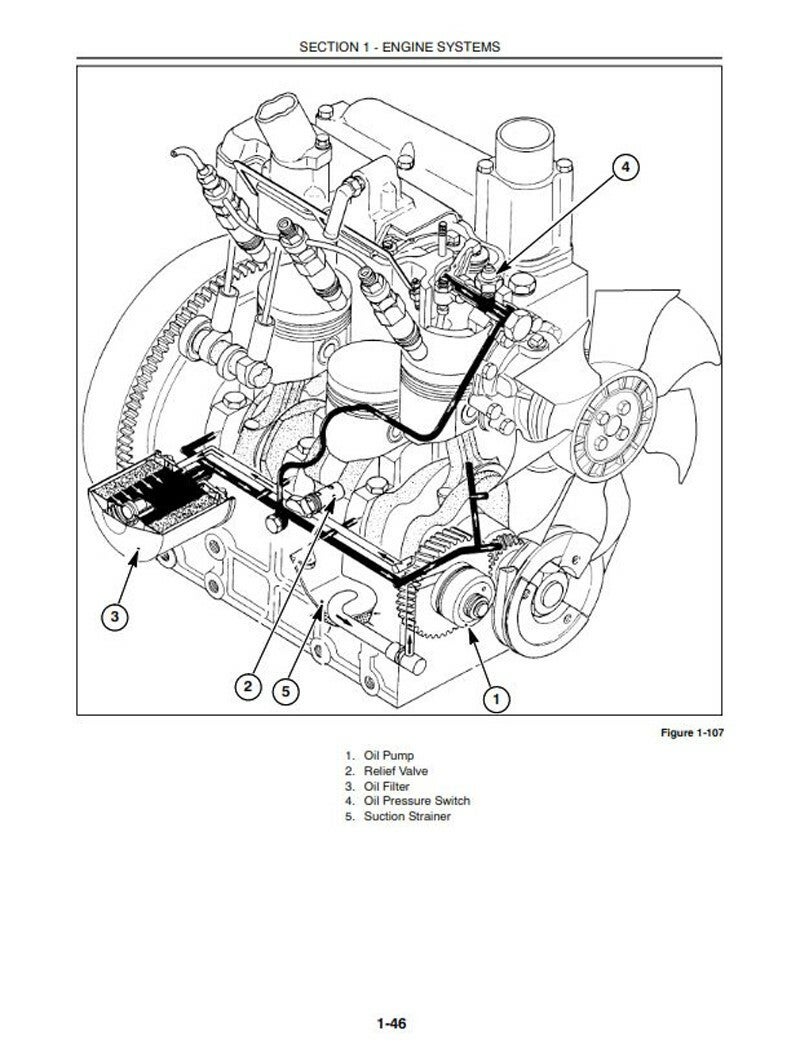 SECTION 1 - ENGINE SYSTEMS

4

3

2

5

1

Figure 1-107

1. Oil Pump
2. Relief Valve
3. Oil Filter
4. Oil Pressure Switch
5. Suction Strainer

1-46