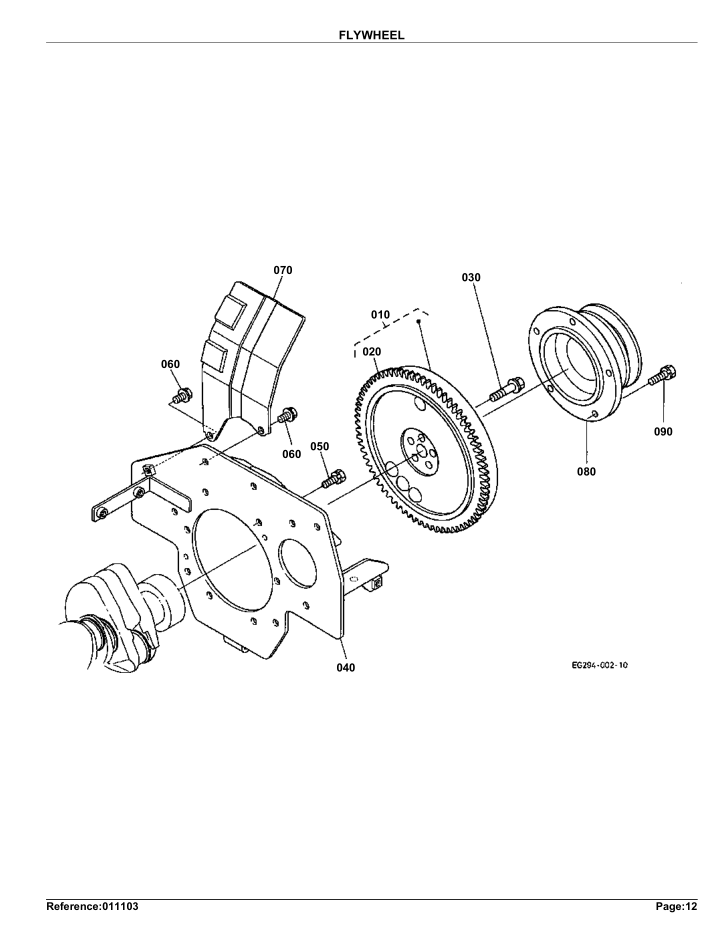 FLYWHEEL

070
030
010
020
060
060
050
090
080
040
EG294-002-10

Reference:011103
Page:12