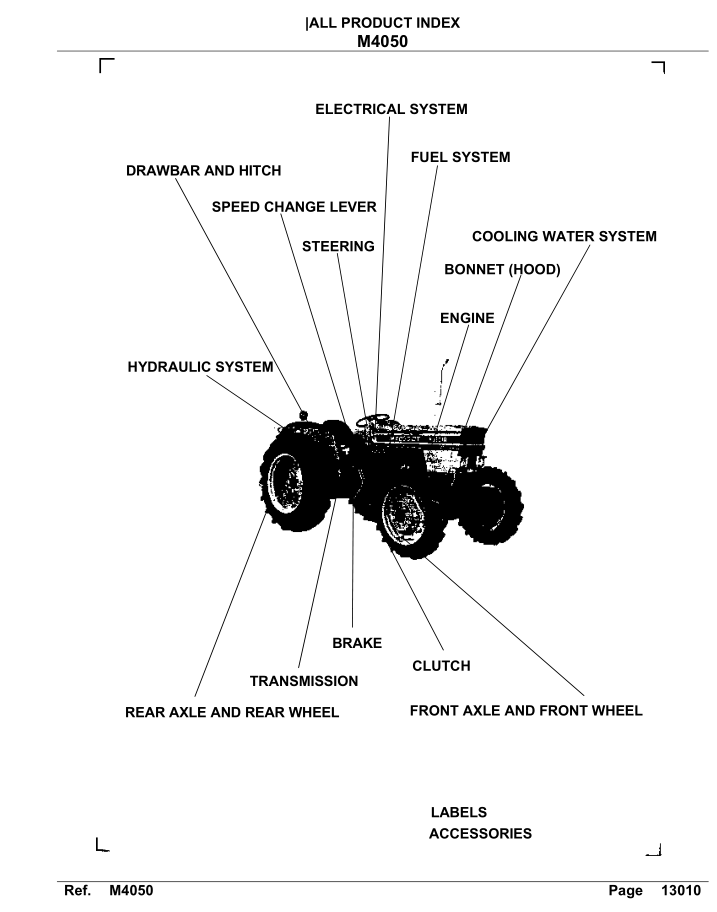 |ALL PRODUCT INDEX
M4050

ELECTRICAL SYSTEM

FUEL SYSTEM

DRAWBAR AND HITCH

SPEED CHANGE LEVER

COOLING WATER SYSTEM

STEERING

BONNET (HOOD)

ENGINE

HYDRAULIC SYSTEM

BRAKE

CLUTCH

TRANSMISSION

REAR AXLE AND REAR WHEEL

FRONT AXLE AND FRONT WHEEL

LABELS
ACCESSORIES

Ref. M4050 Page 13010