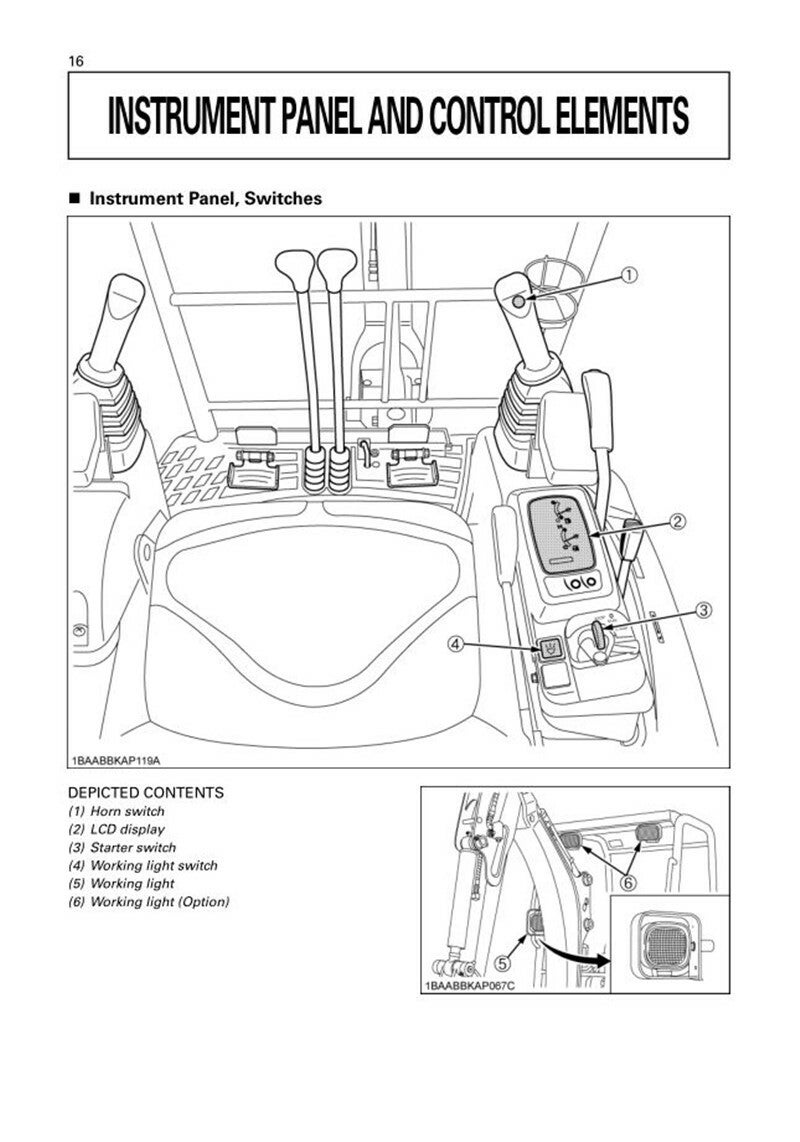 16

INSTRUMENT PANEL AND CONTROL ELEMENTS

■ Instrument Panel, Switches

①
②
③
④

1BAABBKAP119A

DEPICTED CONTENTS
(1) Horn switch
(2) LCD display
(3) Starter switch
(4) Working light switch
(5) Working light
(6) Working light (Option)

⑥
⑤

1BAABBKAP067C