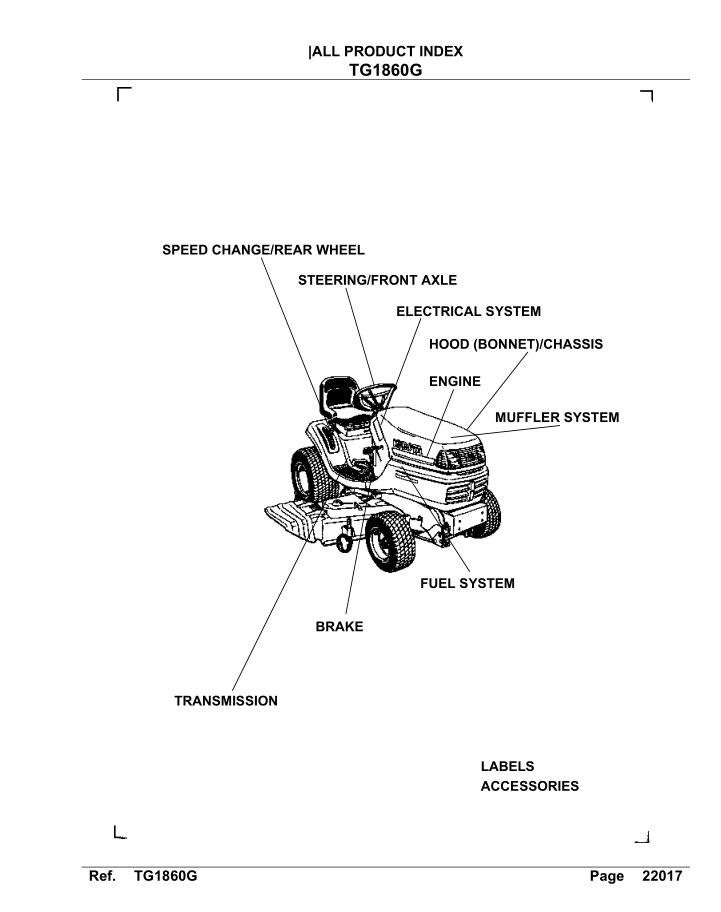 |ALL PRODUCT INDEX
TG1860G

SPEED CHANGE/REAR WHEEL
STEERING/FRONT AXLE
ELECTRICAL SYSTEM
HOOD (BONNET)/CHASSIS
ENGINE
MUFFLER SYSTEM
FUEL SYSTEM
BRAKE
TRANSMISSION

LABELS
ACCESSORIES

Ref. TG1860G Page 22017