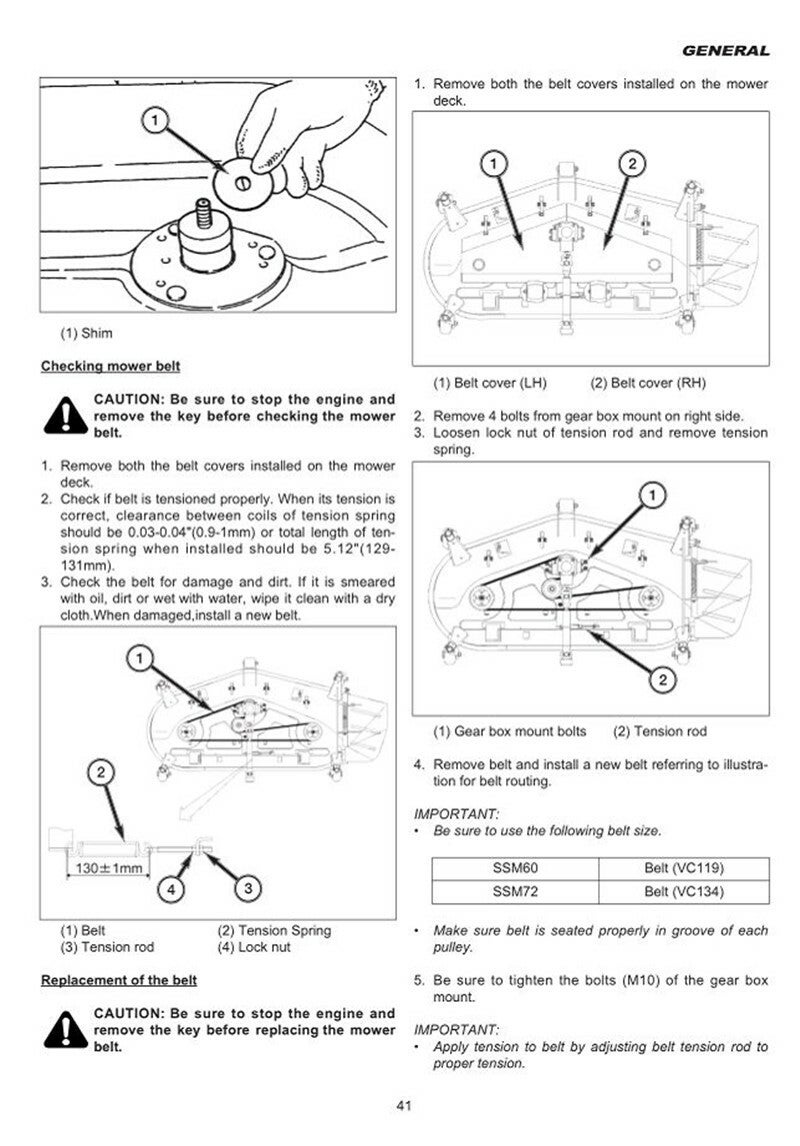 GENERAL

1

(1) Shim

Checking mower belt

CAUTION: Be sure to stop the engine and remove the key before checking the mower belt.

1. Remove both the belt covers installed on the mower deck.
2. Check if belt is tensioned properly. When its tension is correct, clearance between coils of tension spring should be 0.03-0.04"(0.9-1mm) or total length of tension spring when installed should be 5.12"(129-131mm).
3. Check the belt for damage and dirt. If it is smeared with oil, dirt or wet with water, wipe it clean with a dry cloth.When damaged,install a new belt.

1

2

130±1mm

4

3

(1) Belt (2) Tension Spring
(3) Tension rod (4) Lock nut

Replacement of the belt

CAUTION: Be sure to stop the engine and remove the key before replacing the mower belt.

1. Remove both the belt covers installed on the mower deck.

1

2

(1) Belt cover (LH) (2) Belt cover (RH)

2. Remove 4 bolts from gear box mount on right side.
3. Loosen lock nut of tension rod and remove tension spring.

1

2

(1) Gear box mount bolts (2) Tension rod

4. Remove belt and install a new belt referring to illustration for belt routing.

IMPORTANT:
• Be sure to use the following belt size.

| SSM60 | Belt (VC119) |
|---|---|
| SSM72 | Belt (VC134) |

• Make sure belt is seated properly in groove of each pulley.

5. Be sure to tighten the bolts (M10) of the gear box mount.

IMPORTANT:
• Apply tension to belt by adjusting belt tension rod to proper tension.

41