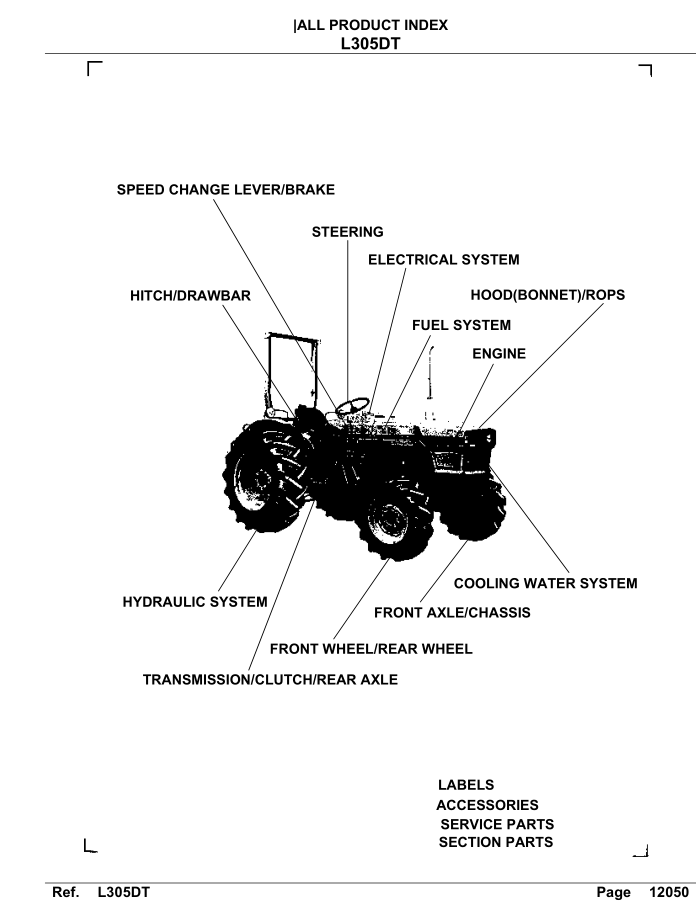 |ALL PRODUCT INDEX
L305DT

SPEED CHANGE LEVER/BRAKE

STEERING

ELECTRICAL SYSTEM

HITCH/DRAWBAR

HOOD(BONNET)/ROPS

FUEL SYSTEM

ENGINE

COOLING WATER SYSTEM

HYDRAULIC SYSTEM

FRONT AXLE/CHASSIS

FRONT WHEEL/REAR WHEEL

TRANSMISSION/CLUTCH/REAR AXLE

LABELS
ACCESSORIES
SERVICE PARTS
SECTION PARTS

Ref. L305DT

Page 12050